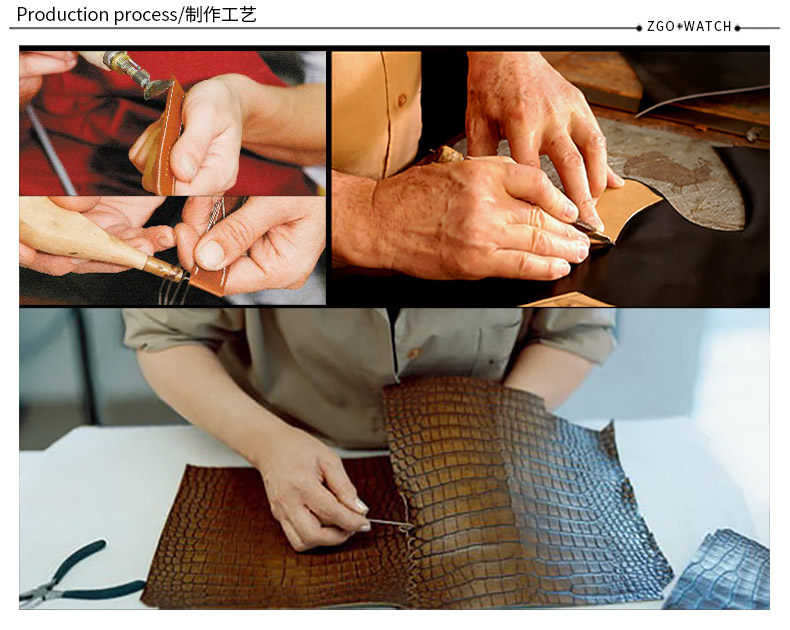 Production process/制作工艺

ZGO•WATCH