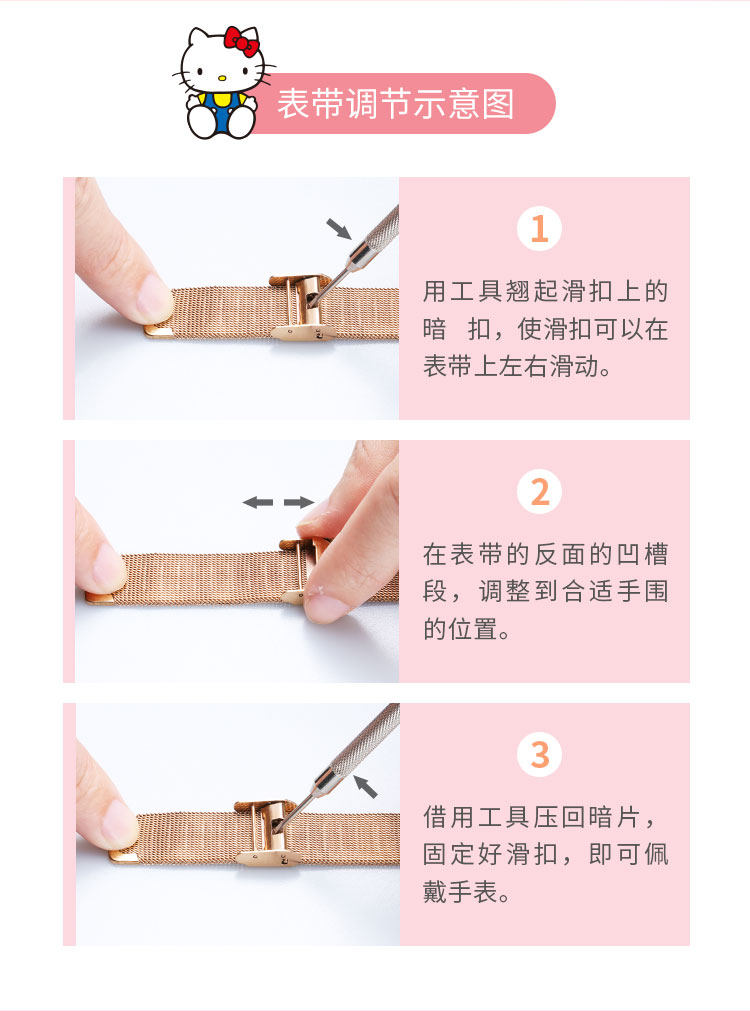 表带调节示意图

1

用工具翘起滑扣上的暗 扣，使滑扣可以在表带上左右滑动。

2

在表带的反面的凹槽段，调整到合适手围的位置。

3

借用工具压回暗片，固定好滑扣，即可佩戴手表。