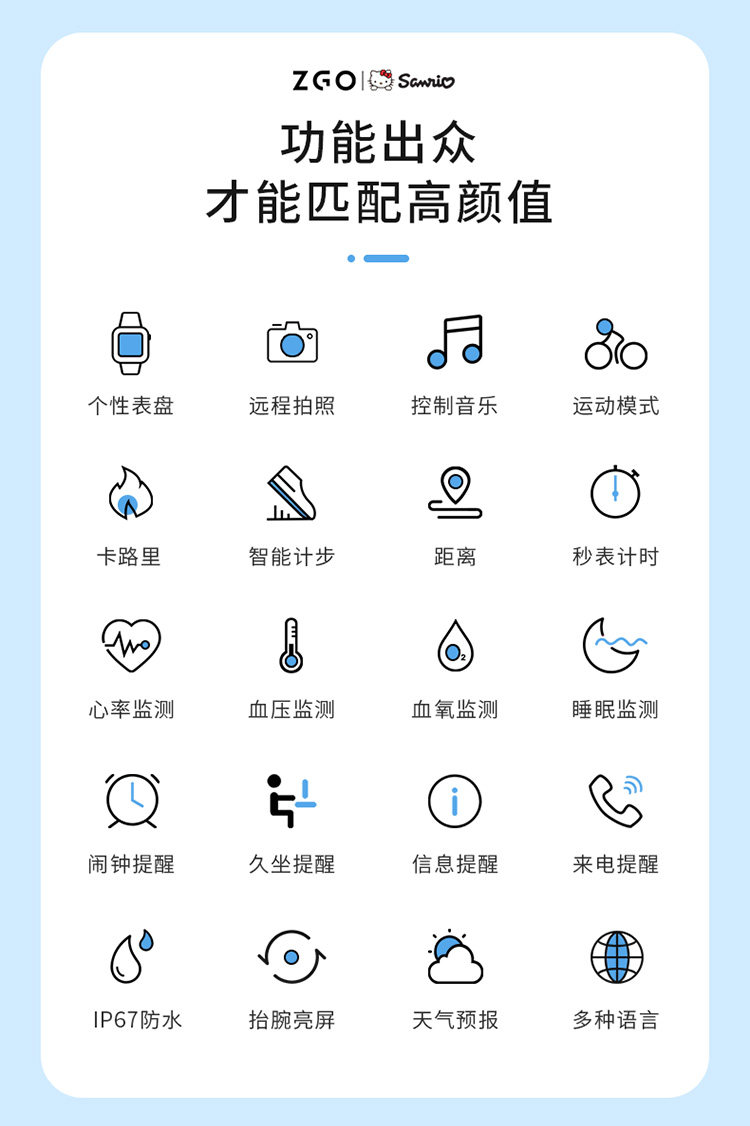 ZGO | Sanrio

功能出众
才能匹配高颜值

个性表盘

远程拍照

控制音乐

运动模式

卡路里

智能计步

距离

秒表计时

心率监测

血压监测

血氧监测

睡眠监测

闹钟提醒

久坐提醒

信息提醒

来电提醒

IP67防水

抬腕亮屏

天气预报

多种语言