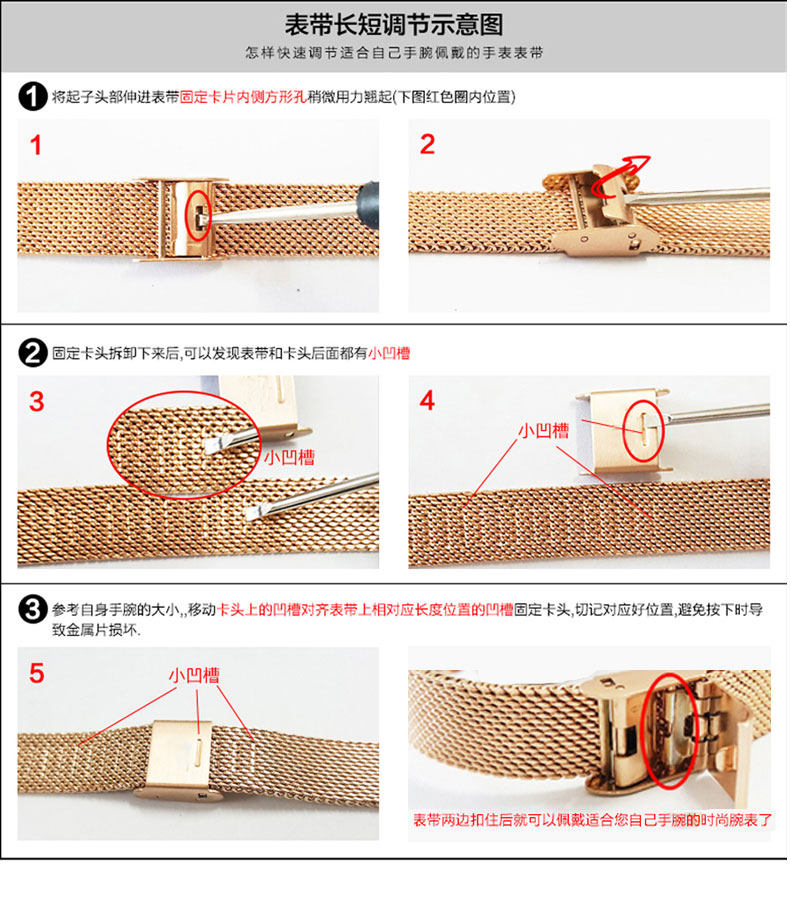 表带长短调节示意图

怎样快速调节适合自己手腕佩戴的手表表带

1 将起子头部伸进表带固定卡片内侧方形孔稍微用力翘起(下图红色圈内位置)

1

2

2 固定卡头拆卸下来后,可以发现表带和卡头后面都有小凹槽

3

小凹槽

4

小凹槽

3 参考自身手腕的大小,,移动卡头上的凹槽对齐表带上相对应长度位置的凹槽固定卡头,切记对应好位置,避免按下时导致金属片损坏.

5

小凹槽

表带两边扣住后就可以佩戴适合您自己手腕的时尚腕表了