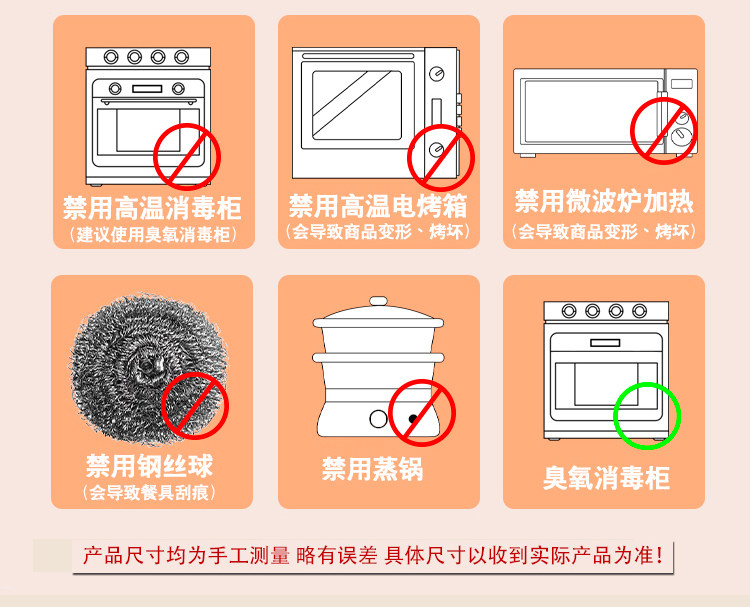 禁用高温消毒柜
（建议使用臭氧消毒柜）

禁用高温电烤箱
（会导致商品变形、烤坏）

禁用微波炉加热
（会导致商品变形、烤坏）

禁用钢丝球
（会导致餐具刮痕）

禁用蒸锅

臭氧消毒柜

产品尺寸均为手工测量 略有误差 具体尺寸以收到实际产品为准！