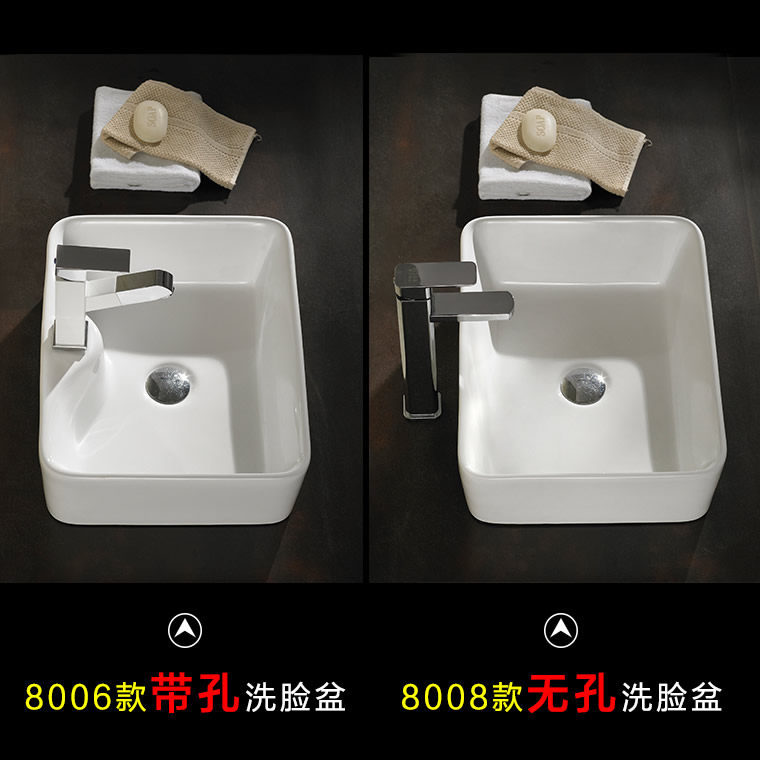 SOAP

SOAP

8006款带孔洗脸盆

8008款无孔洗脸盆