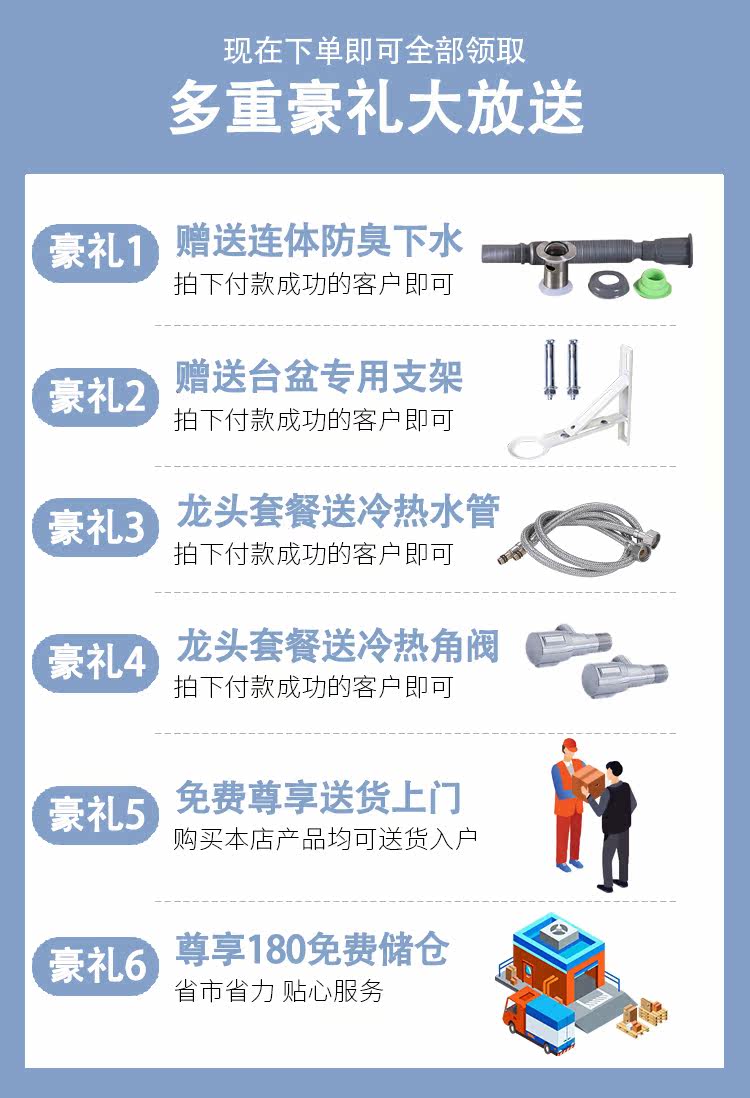 现在下单即可全部领取

多重豪礼大放送

豪礼1 赠送连体防臭下水
拍下付款成功的客户即可

豪礼2 赠送台盆专用支架
拍下付款成功的客户即可

豪礼3 龙头套餐送冷热水管
拍下付款成功的客户即可

豪礼4 龙头套餐送冷热角阀
拍下付款成功的客户即可

豪礼5 免费尊享送货上门
购买本店产品均可送货入户

豪礼6 尊享180免费储仓
省市省力 贴心服务