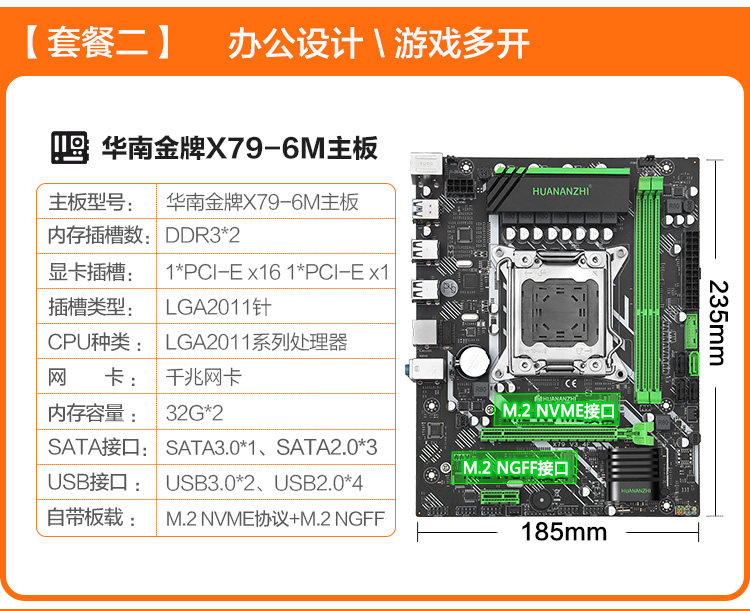 【套餐二】 办公设计 \ 游戏多开

华南金牌X79-6M主板

| 主板型号： | 华南金牌X79-6M主板 |
|---|---|
| 内存插槽数： | DDR3*2 |
| 显卡插槽： | 1*PCI-E x16 1*PCI-E x1 |
| 插槽类型： | LGA2011针 |
| CPU种类： | LGA2011系列处理器 |
| 网 卡： | 千兆网卡 |
| 内存容量： | 32G*2 |
| SATA接口： | SATA3.0*1、SATA2.0*3 |
| USB接口： | USB3.0*2、USB2.0*4 |
| 自带板载： | M.2 NVME协议+M.2 NGFF |

HUANANZHI

M.2 NVME接口

M.2 NGFF接口

HUANANZHI

235mm

185mm