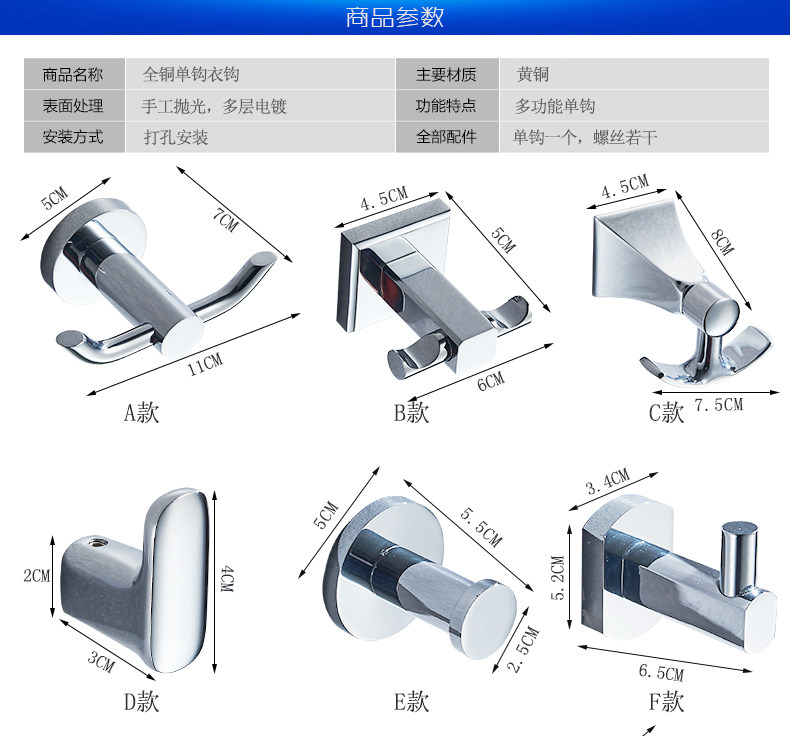 商品参数

| 商品名称 | 全铜单钩衣钩 | 主要材质 | 黄铜 |
|---|---|---|---|
| 表面处理 | 手工抛光，多层电镀 | 功能特点 | 多功能单钩 |
| 安装方式 | 打孔安装 | 全部配件 | 单钩一个，螺丝若干 |

5CM
7CM
11CM
A款

4.5CM
5CM
6CM
B款

4.5CM
8CM
7.5CM
C款

2CM
4CM
3CM
D款

5CM
5.5CM
2.5CM
E款

3.4CM
5.2CM
6.5CM
F款