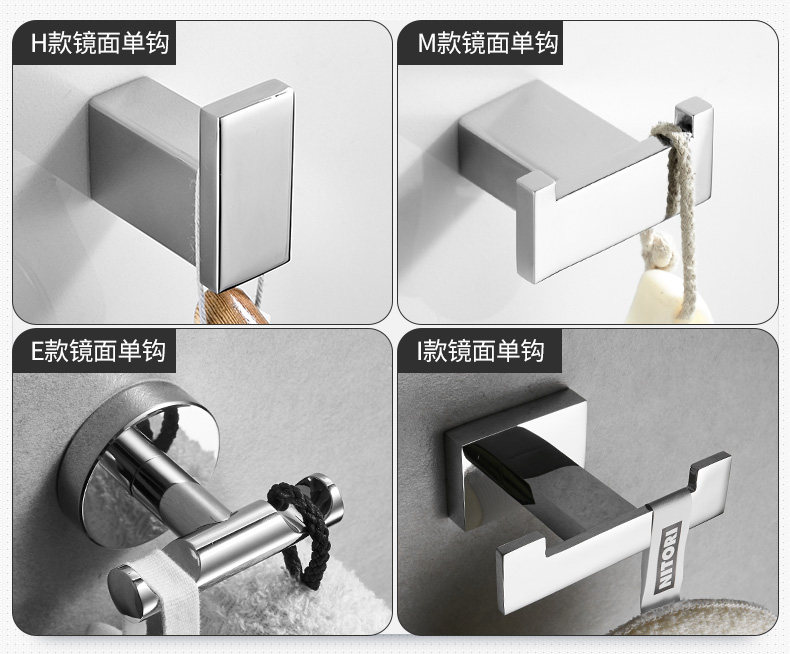 H款镜面单钩

M款镜面单钩

E款镜面单钩

I款镜面单钩

NITORI