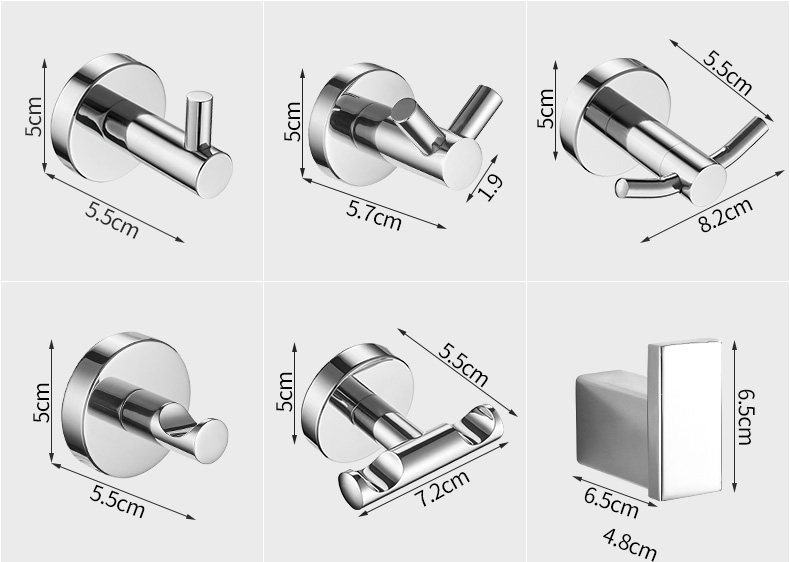 5cm
5.5cm

5cm
5.7cm
1.9

5cm
5.5cm
8.2cm

5cm
5.5cm

5cm
5.5cm
7.2cm

6.5cm
6.5cm
4.8cm