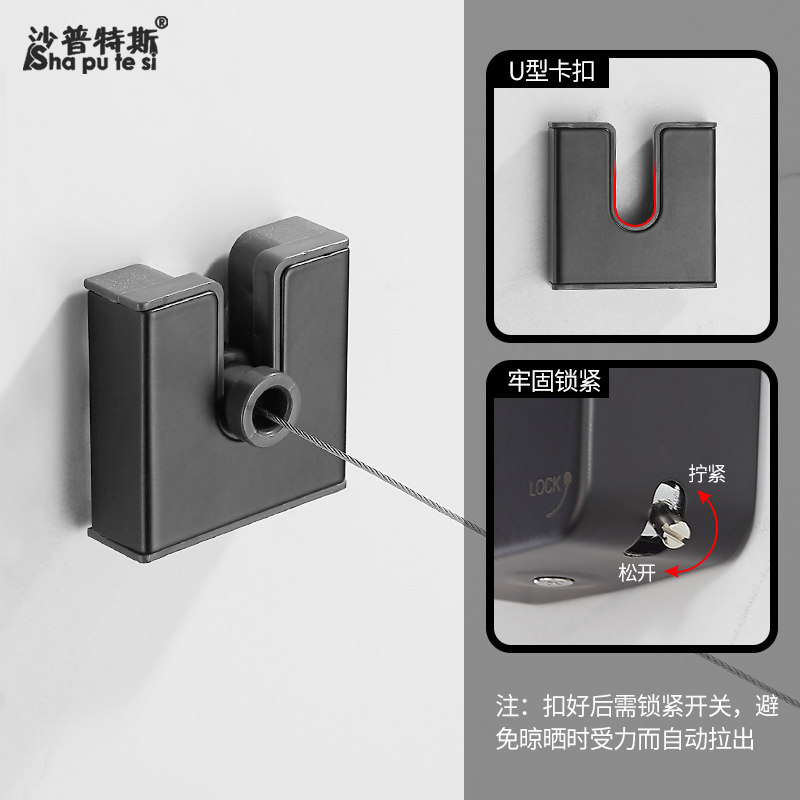 沙普特斯®
Sha pu te si

U型卡扣

牢固锁紧

LOCK

拧紧

松开

注：扣好后需锁紧开关，避免晾晒时受力而自动拉出