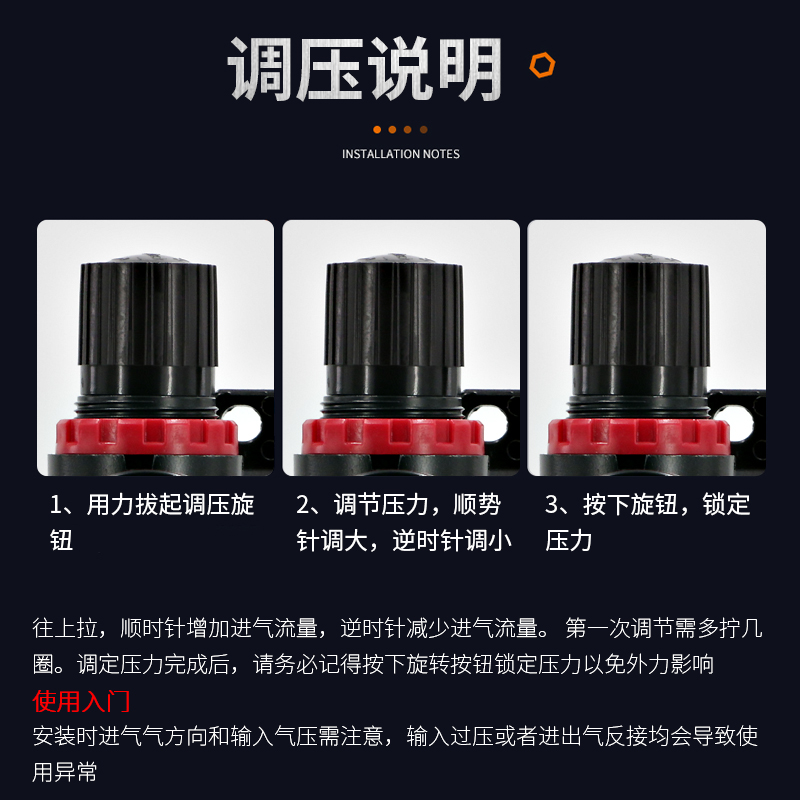 调压说明

INSTALLATION NOTES

1、用力拔起调压旋钮

2、调节压力，顺势针调大，逆时针调小

3、按下旋钮，锁定压力

往上拉，顺时针增加进气流量，逆时针减少进气流量。 第一次调节需多拧几圈。调定压力完成后，请务必记得按下旋转按钮锁定压力以免外力影响

使用入门

安装时进气气方向和输入气压需注意，输入过压或者进出气反接均会导致使用异常