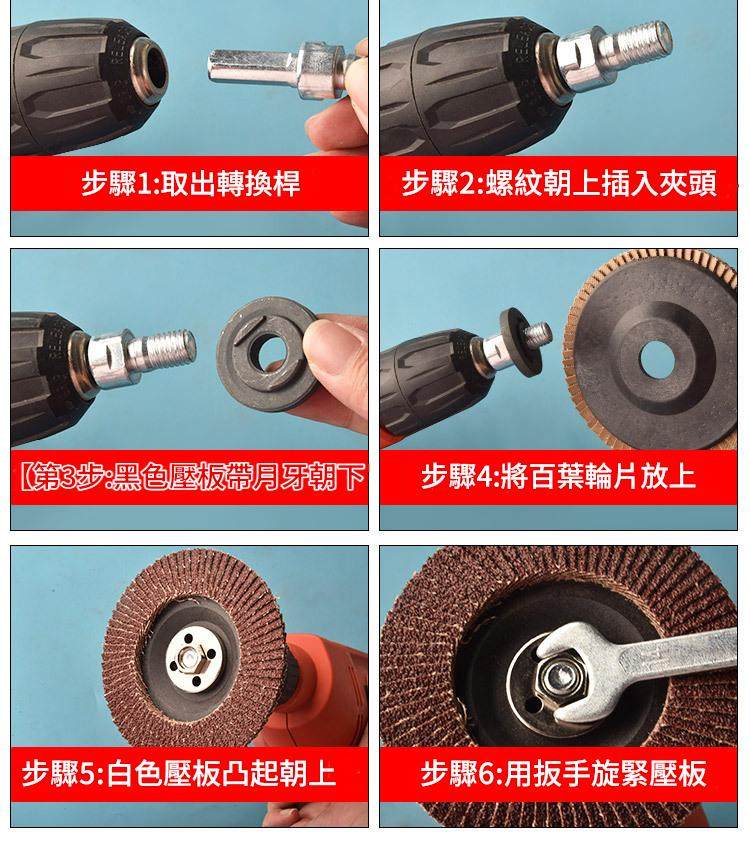 步驟1:取出轉換桿

步驟2:螺紋朝上插入夾頭

【第3步:黑色壓板帶月牙朝下

步驟4:將百葉輪片放上

步驟5:白色壓板凸起朝上

步驟6:用扳手旋緊壓板