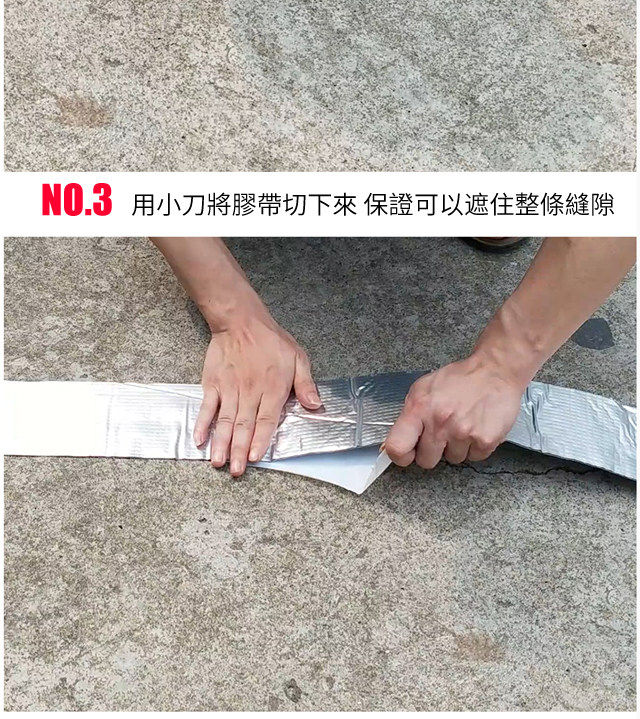 NO.3 用小刀將膠帶切下來 保證可以遮住整條縫隙