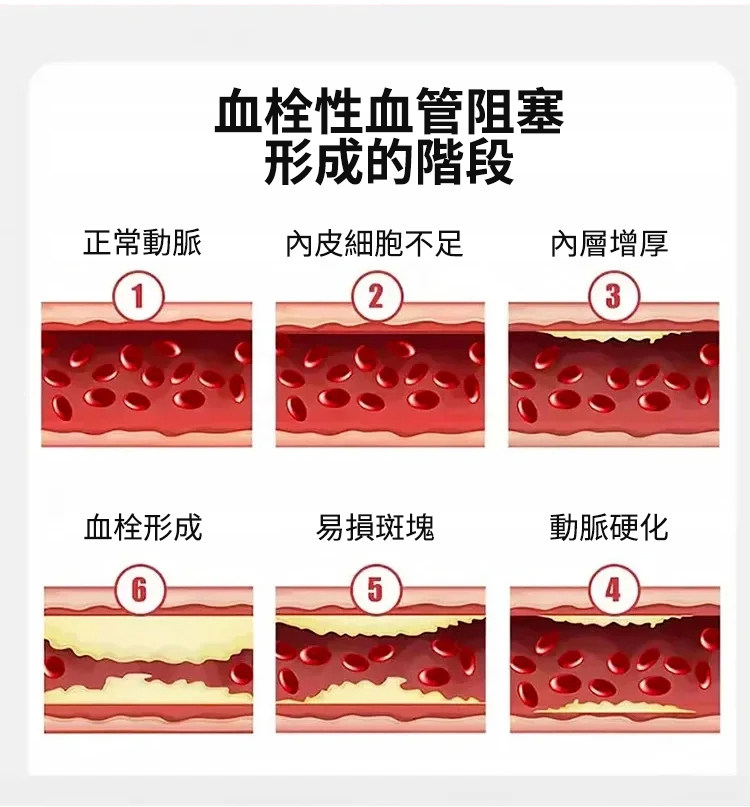 血栓性血管阻塞
形成的階段

正常動脈
1

內皮細胞不足
2

內層增厚
3

血栓形成
6

易損斑塊
5

動脈硬化
4