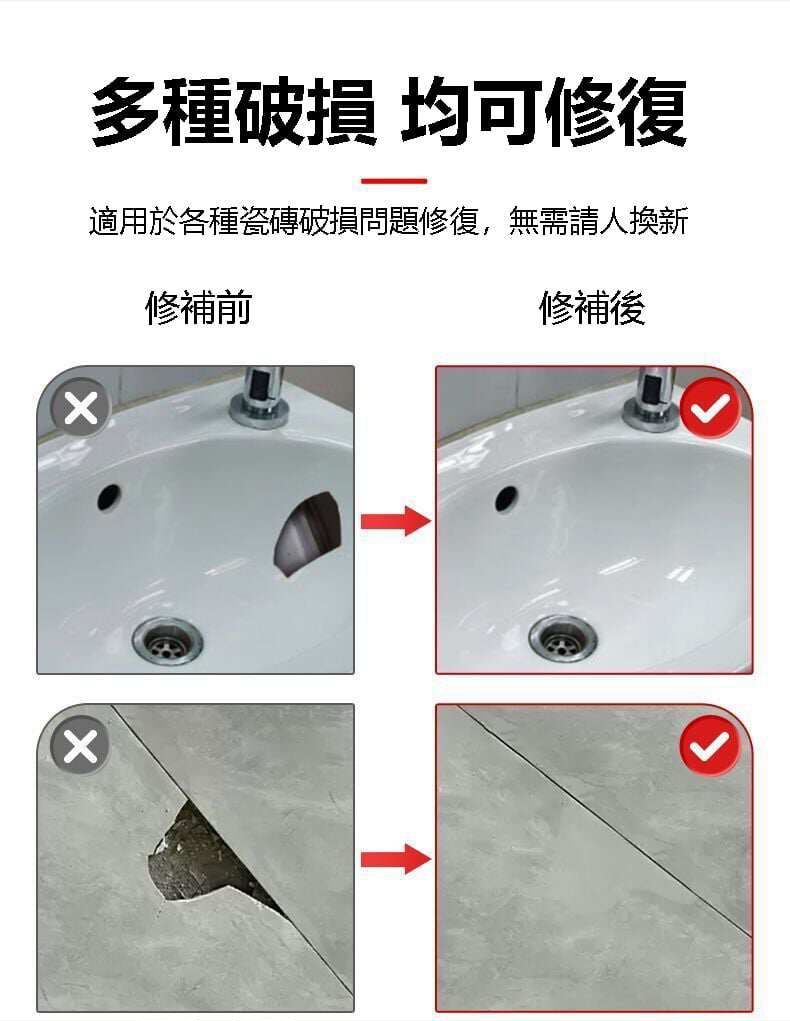 多種破損 均可修復

適用於各種瓷磚破損問題修復，無需請人換新

修補前

修補後