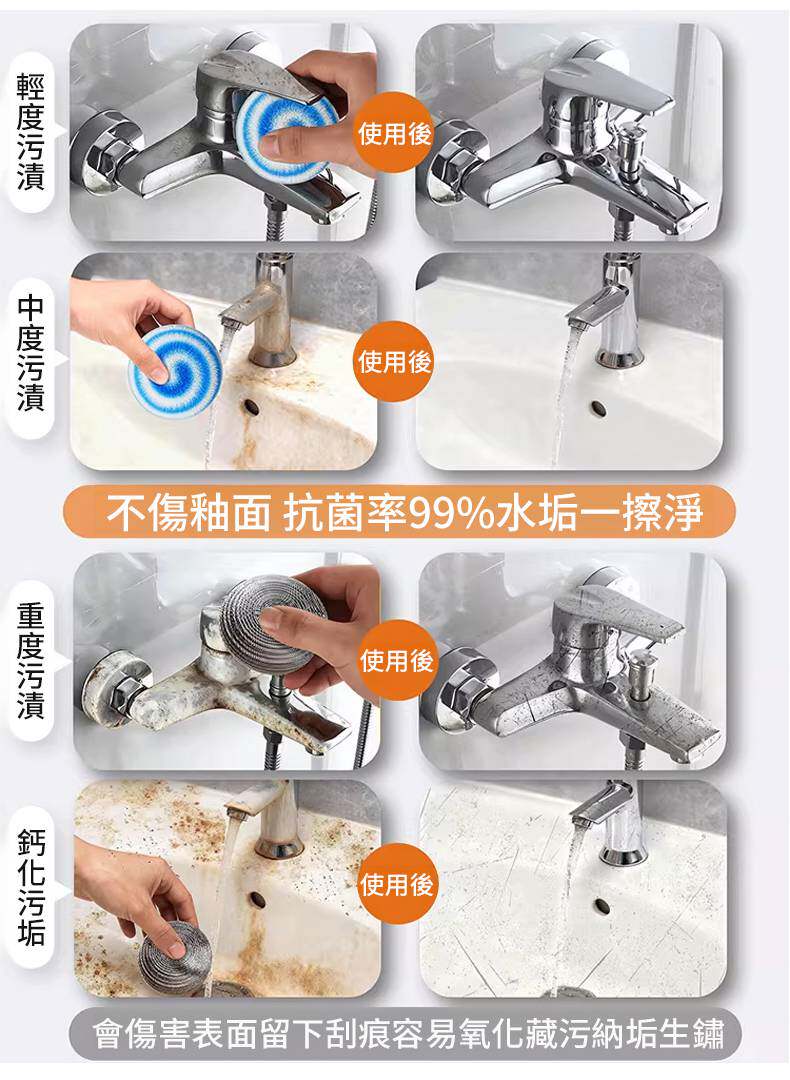 輕度污漬

使用後

中度污漬

使用後

不傷釉面 抗菌率99%水垢一擦淨

重度污漬

使用後

鈣化污垢

使用後

會傷害表面留下刮痕容易氧化藏污納垢生鏽