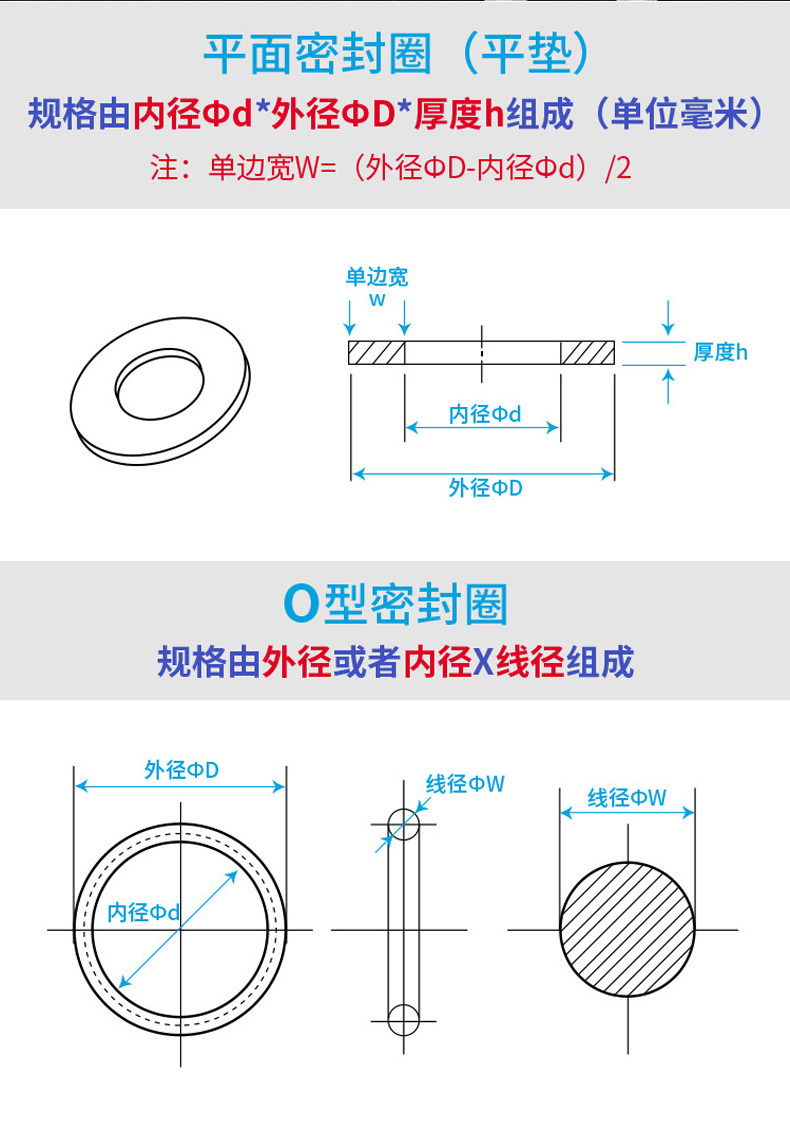 平面密封圈（平垫）

规格由内径Φd*外径ΦD*厚度h组成（单位毫米）

注：单边宽W=（外径ΦD-内径Φd）/2

单边宽
W

厚度h

内径Φd

外径ΦD

O型密封圈

规格由外径或者内径X线径组成

外径ΦD

内径Φd

线径ΦW

线径ΦW