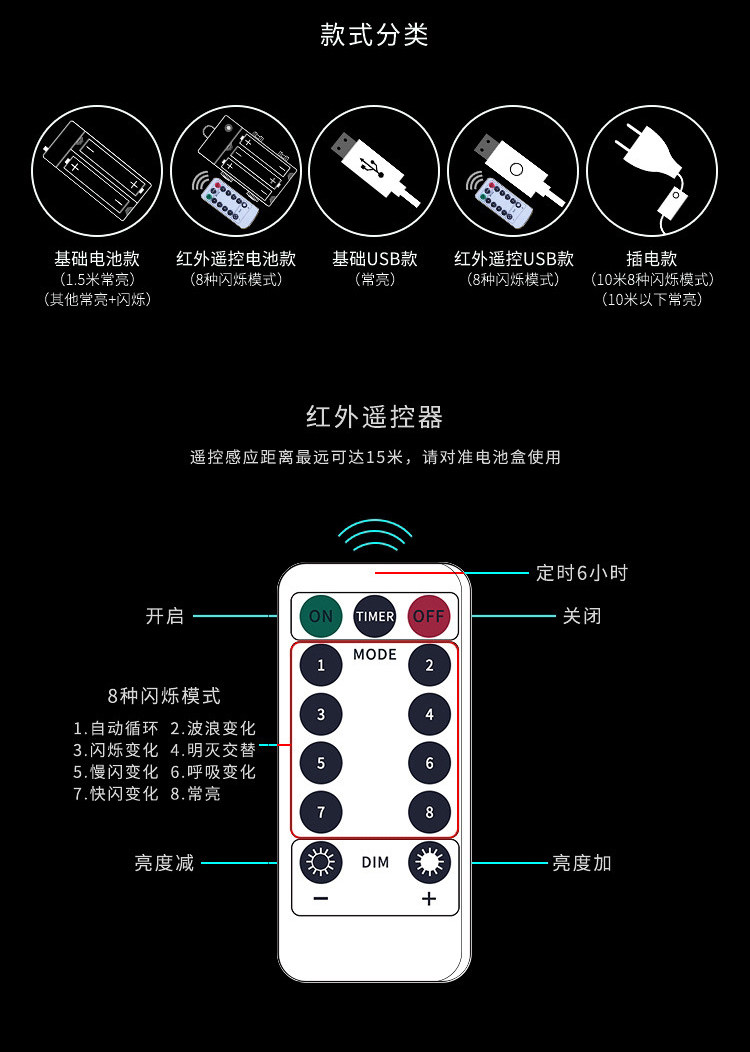 款式分类

基础电池款
（1.5米常亮）
（其他常亮+闪烁）

红外遥控电池款
（8种闪烁模式）

基础USB款
（常亮）

红外遥控USB款
（8种闪烁模式）

插电款
（10米8种闪烁模式）
（10米以下常亮）

红外遥控器

遥控感应距离最远可达15米，请对准电池盒使用

定时6小时

开启

ON TIMER OFF

关闭

MODE

1 2 3 4 5 6 7 8

8种闪烁模式
1.自动循环 2.波浪变化
3.闪烁变化 4.明灭交替
5.慢闪变化 6.呼吸变化
7.快闪变化 8.常亮

亮度减

DIM

− +

亮度加