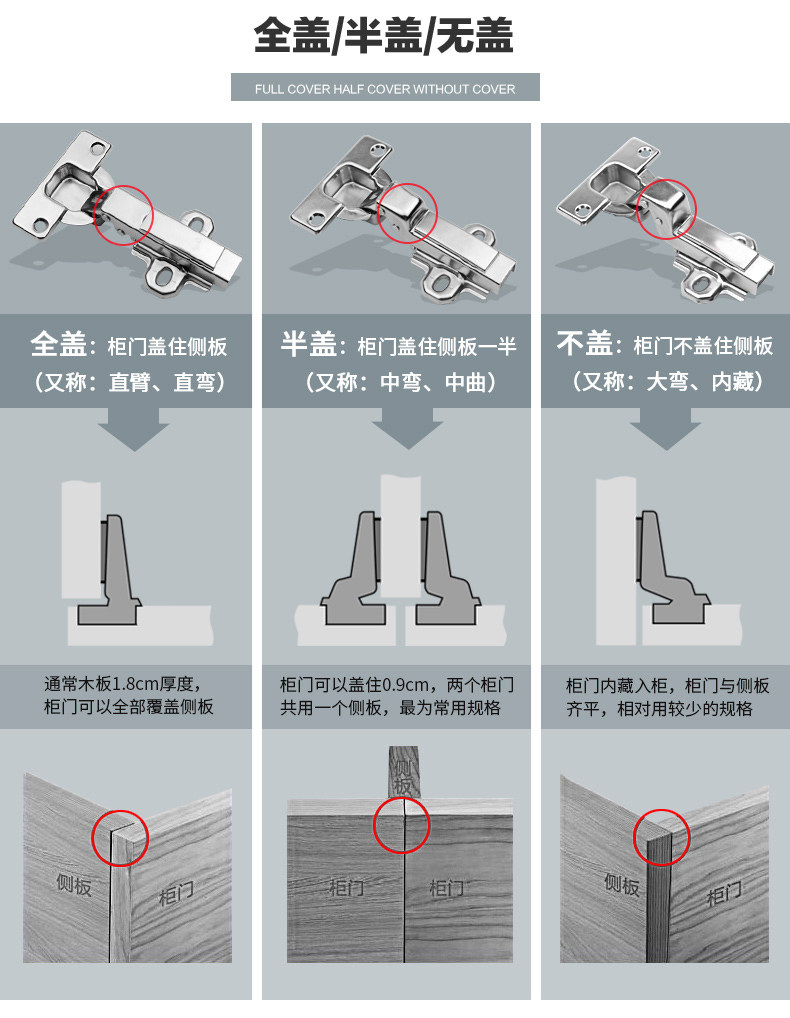 全盖/半盖/无盖

FULL COVER HALF COVER WITHOUT COVER

全盖：柜门盖住侧板
（又称：直臂、直弯）

通常木板1.8cm厚度，柜门可以全部覆盖侧板

侧板
柜门

半盖：柜门盖住侧板一半
（又称：中弯、中曲）

柜门可以盖住0.9cm，两个柜门共用一个侧板，最为常用规格

侧板
柜门
柜门

不盖：柜门不盖住侧板
（又称：大弯、内藏）

柜门内藏入柜，柜门与侧板齐平，相对用较少的规格

侧板
柜门