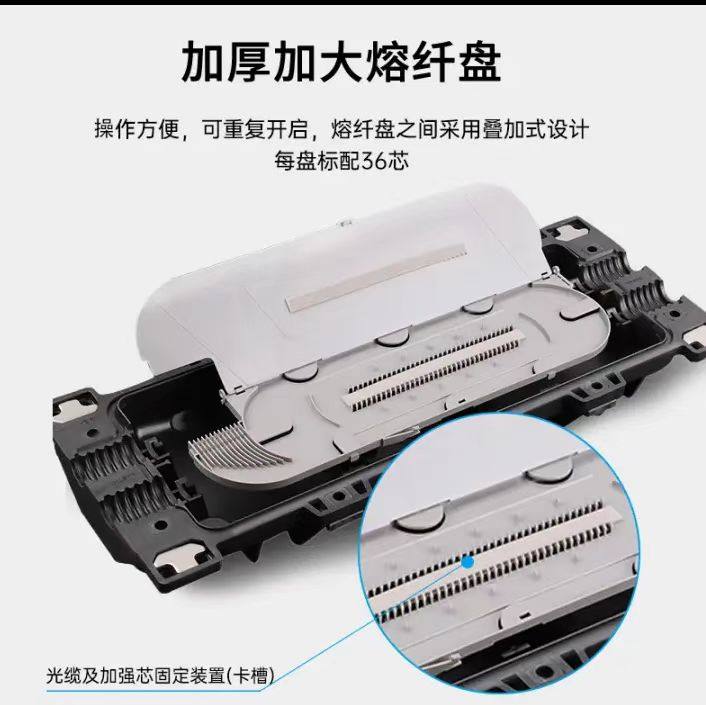 加厚加大熔纤盘

操作方便，可重复开启，熔纤盘之间采用叠加式设计
每盘标配36芯

光缆及加强芯固定装置(卡槽)