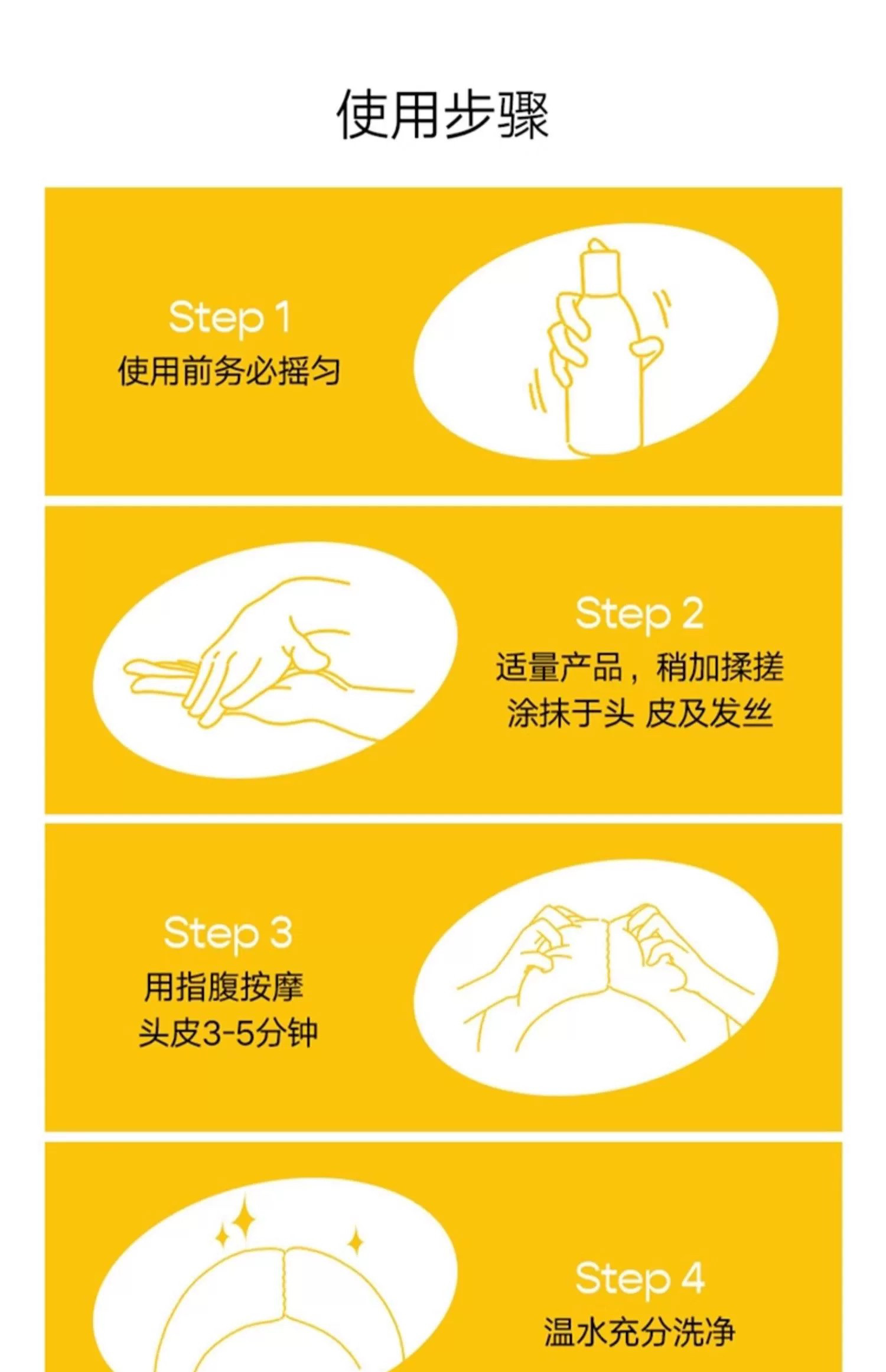 使用步骤

Step 1
使用前务必摇匀

Step 2
适量产品，稍加揉搓
涂抹于头 皮及发丝

Step 3
用指腹按摩
头皮3-5分钟

Step 4
温水充分洗净