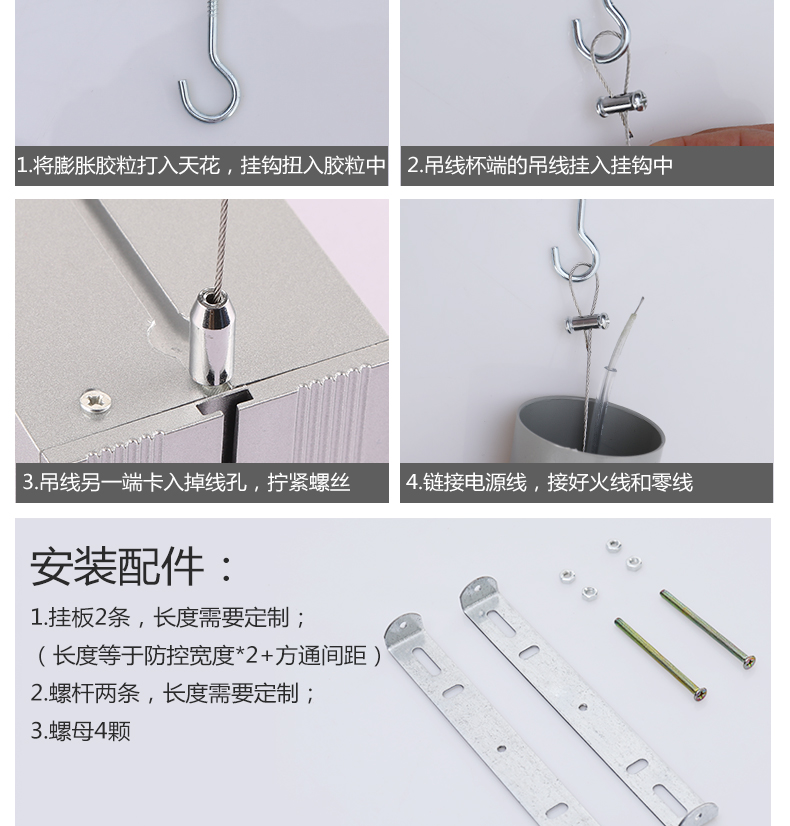 1.将膨胀胶粒打入天花，挂钩扭入胶粒中

2.吊线杯端的吊线挂入挂钩中

3.吊线另一端卡入掉线孔，拧紧螺丝

4.链接电源线，接好火线和零线

安装配件：

1.挂板2条，长度需要定制；
（长度等于防控宽度*2+方通间距）
2.螺杆两条，长度需要定制；
3.螺母4颗