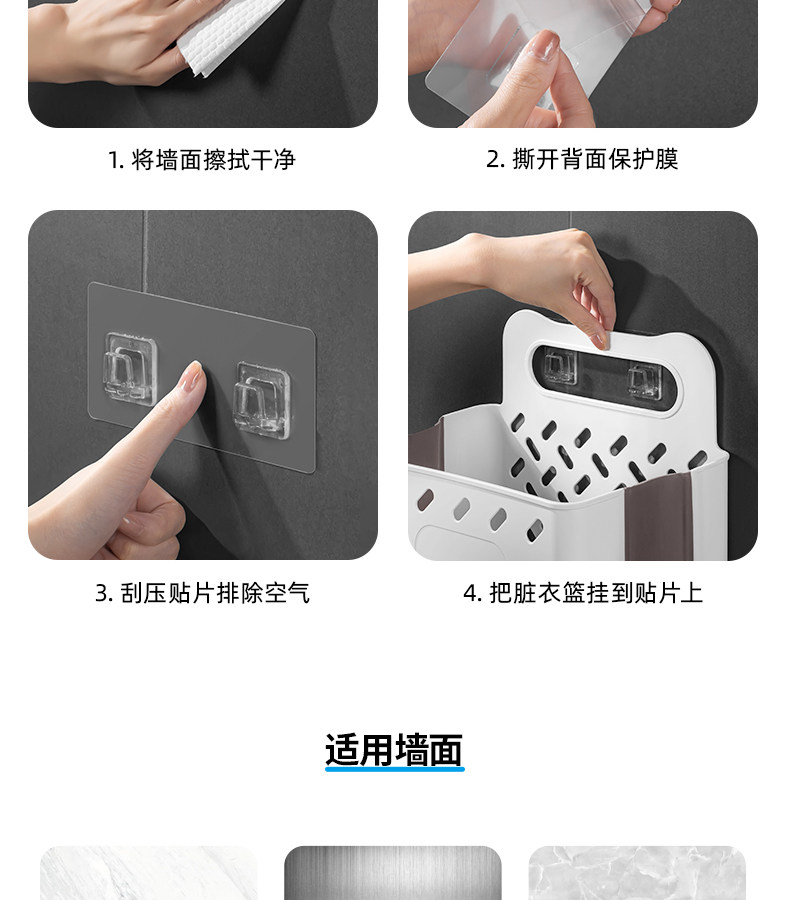 1. 将墙面擦拭干净

2. 撕开背面保护膜

3. 刮压贴片排除空气

4. 把脏衣篮挂到贴片上

适用墙面