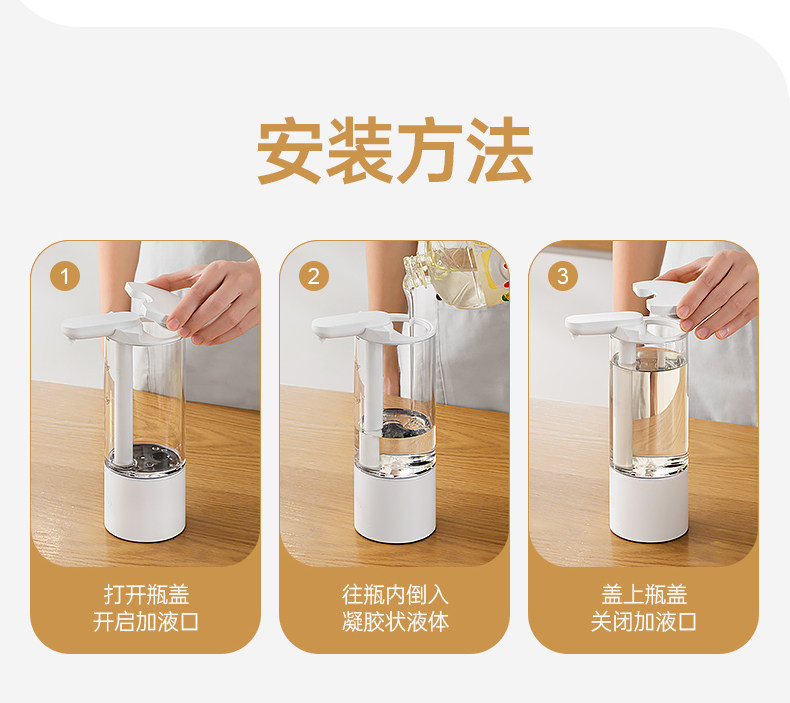 安装方法

1
打开瓶盖
开启加液口

2
往瓶内倒入
凝胶状液体

3
盖上瓶盖
关闭加液口