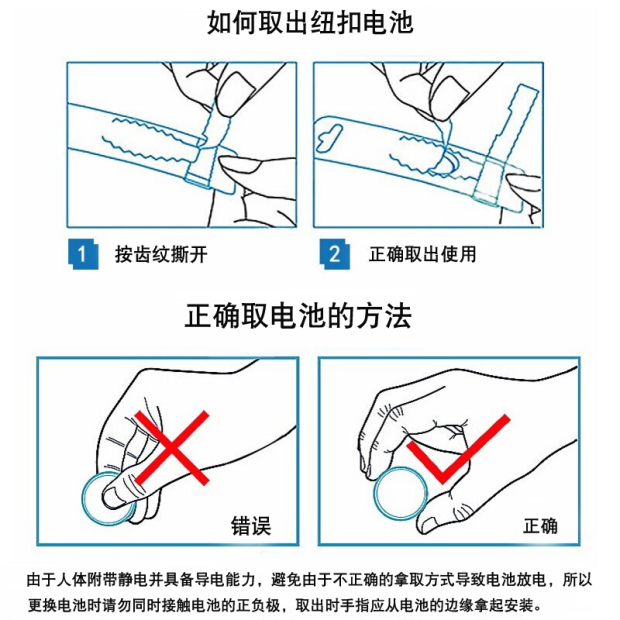 如何取出纽扣电池

1 按齿纹撕开

2 正确取出使用

正确取电池的方法

错误

正确

由于人体附带静电并具备导电能力，避免由于不正确的拿取方式导致电池放电，所以更换电池时请勿同时接触电池的正负极，取出时手指应从电池的边缘拿起安装。