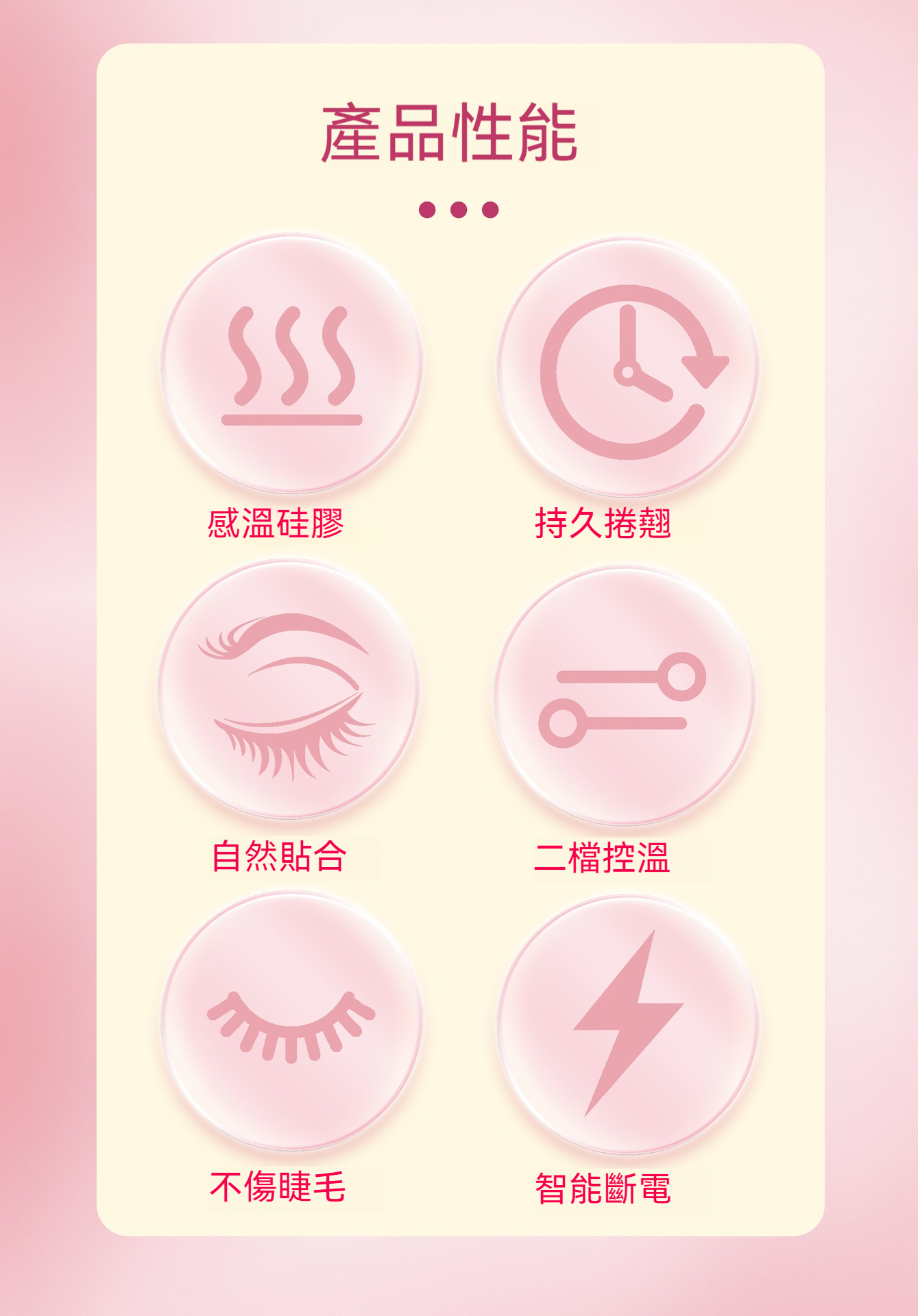 產品性能

感溫硅膠

持久捲翹

自然貼合

二檔控溫

不傷睫毛

智能斷電