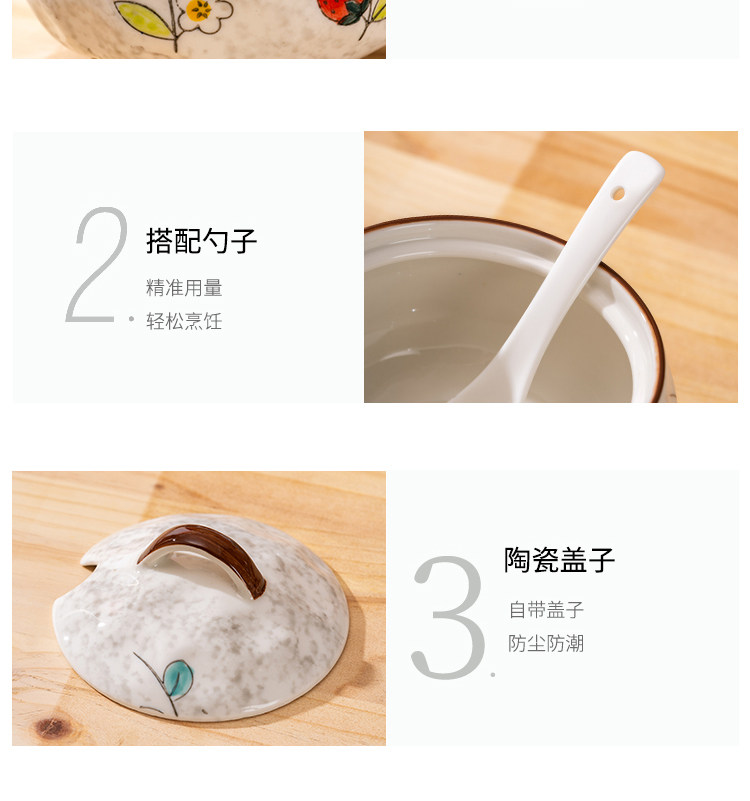 2.

搭配勺子

精准用量

轻松烹饪

3.

陶瓷盖子

自带盖子

防尘防潮