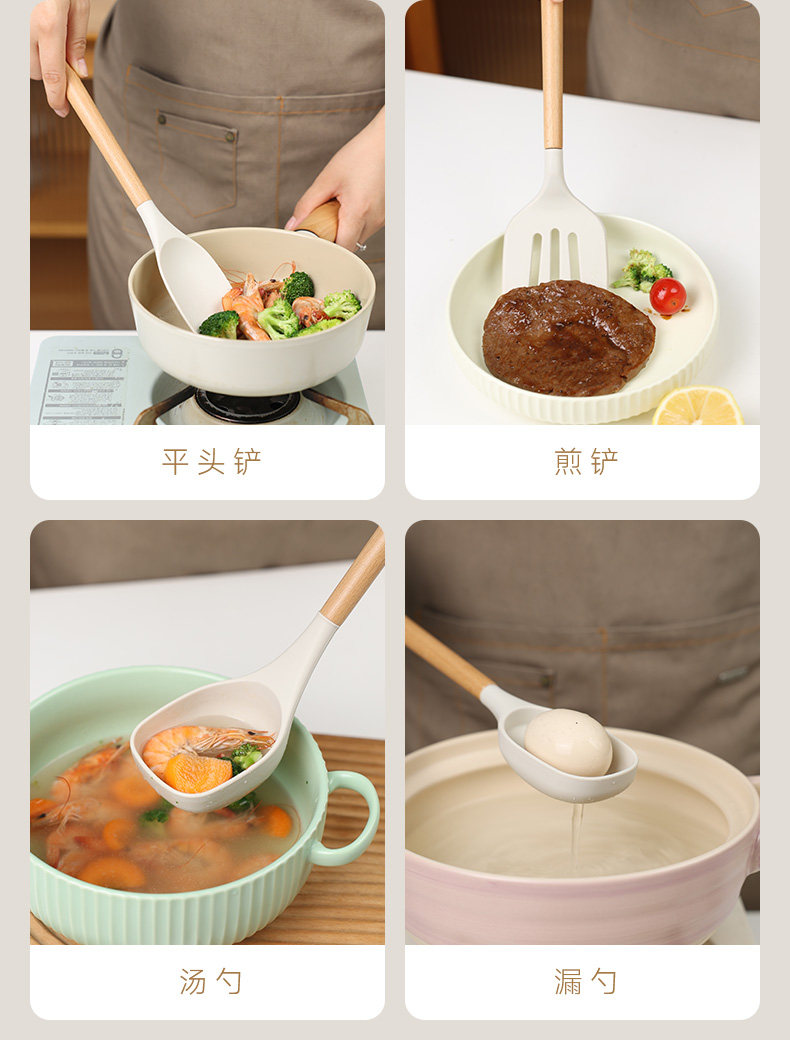 平头铲

煎铲

汤勺

漏勺