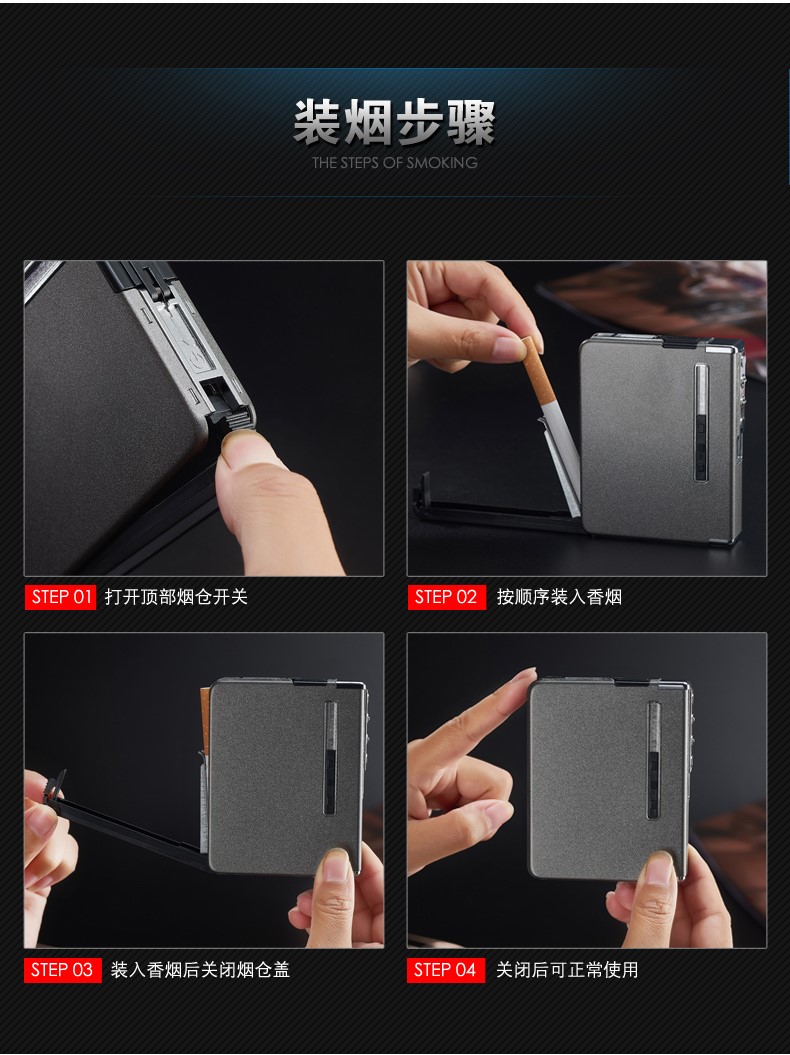 装烟步骤
THE STEPS OF SMOKING

STEP 01 打开顶部烟仓开关

STEP 02 按顺序装入香烟

STEP 03 装入香烟后关闭烟仓盖

STEP 04 关闭后可正常使用