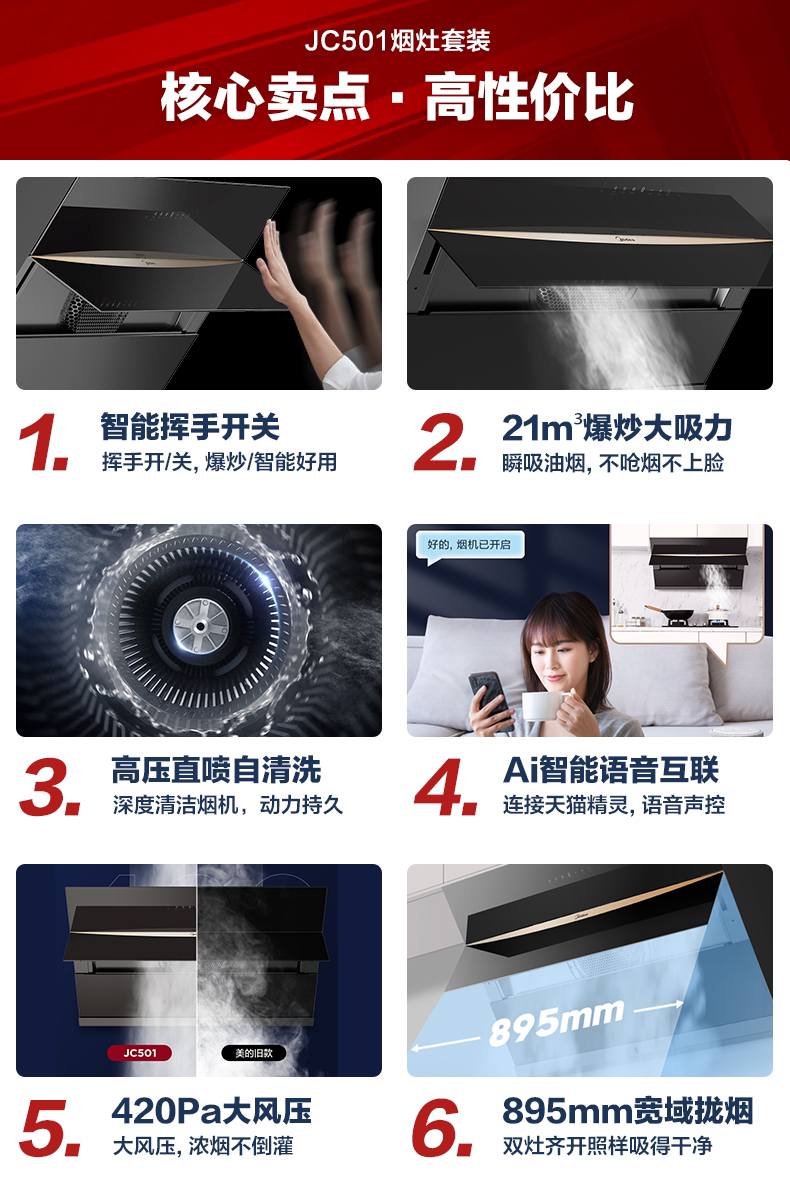 JC501烟灶套装

核心卖点 · 高性价比

1. 智能挥手开关
挥手开/关, 爆炒/智能好用

2. 21m³爆炒大吸力
瞬吸油烟, 不呛烟不上脸

3. 高压直喷自清洗
深度清洁烟机，动力持久

好的，烟机已开启

4. Ai智能语音互联
连接天猫精灵, 语音声控

JC501
美的旧款

5. 420Pa大风压
大风压, 浓烟不倒灌

895mm

6. 895mm宽域拢烟
双灶齐开照样吸得干净