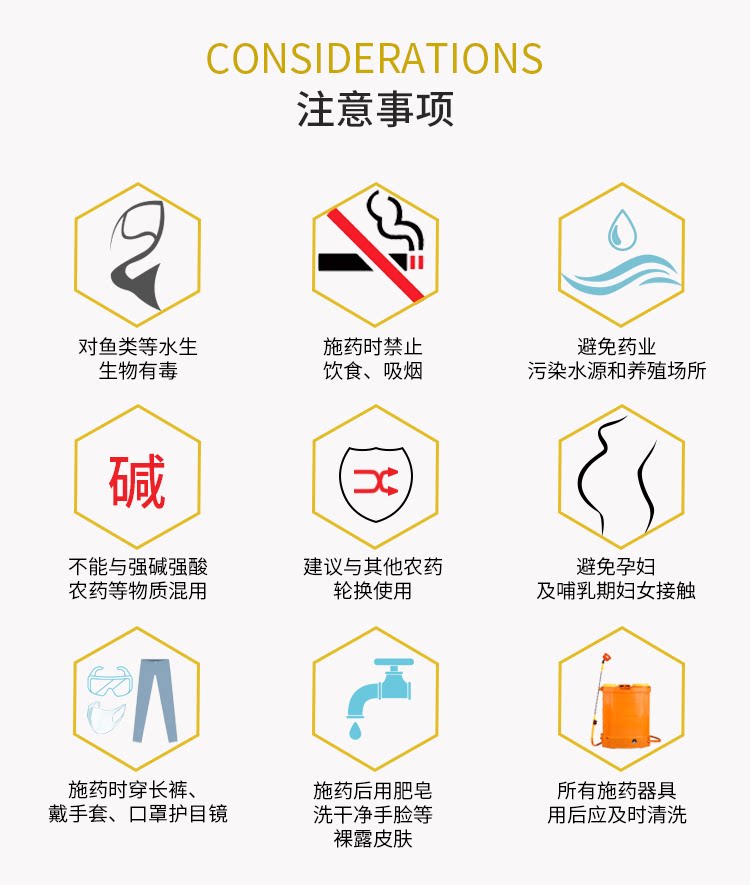 CONSIDERATIONS
注意事项

对鱼类等水生
生物有毒

施药时禁止
饮食、吸烟

避免药业
污染水源和养殖场所

碱

不能与强碱强酸
农药等物质混用

建议与其他农药
轮换使用

避免孕妇
及哺乳期妇女接触

施药时穿长裤、
戴手套、口罩护目镜

施药后用肥皂
洗干净手脸等
裸露皮肤

所有施药器具
用后应及时清洗