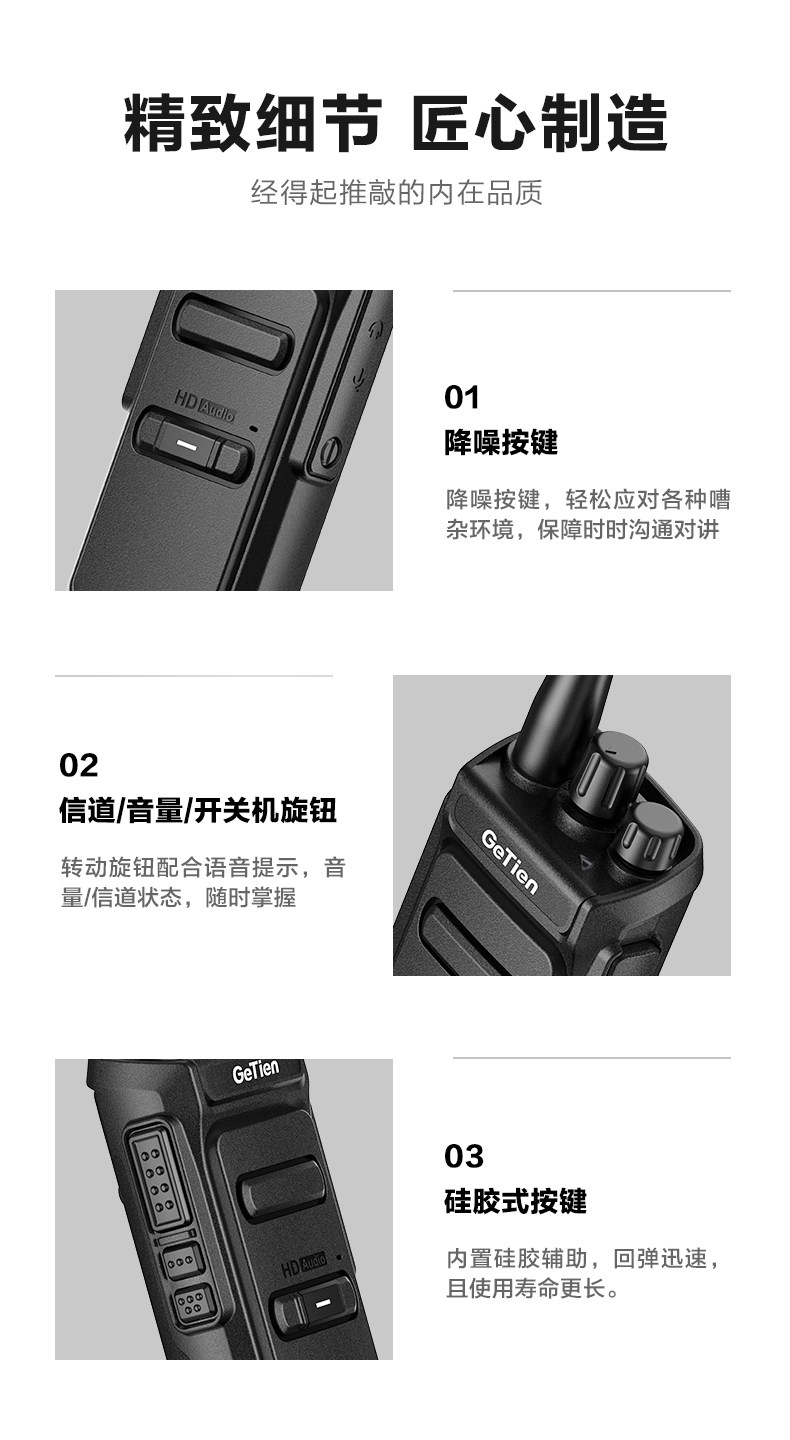 精致细节 匠心制造
经得起推敲的内在品质

HD Audio

01
降噪按键
降噪按键，轻松应对各种嘈杂环境，保障时时沟通对讲

02
信道/音量/开关机旋钮
转动旋钮配合语音提示，音量/信道状态，随时掌握

GeTien

GeTien
HD Audio

03
硅胶式按键
内置硅胶辅助，回弹迅速，且使用寿命更长。