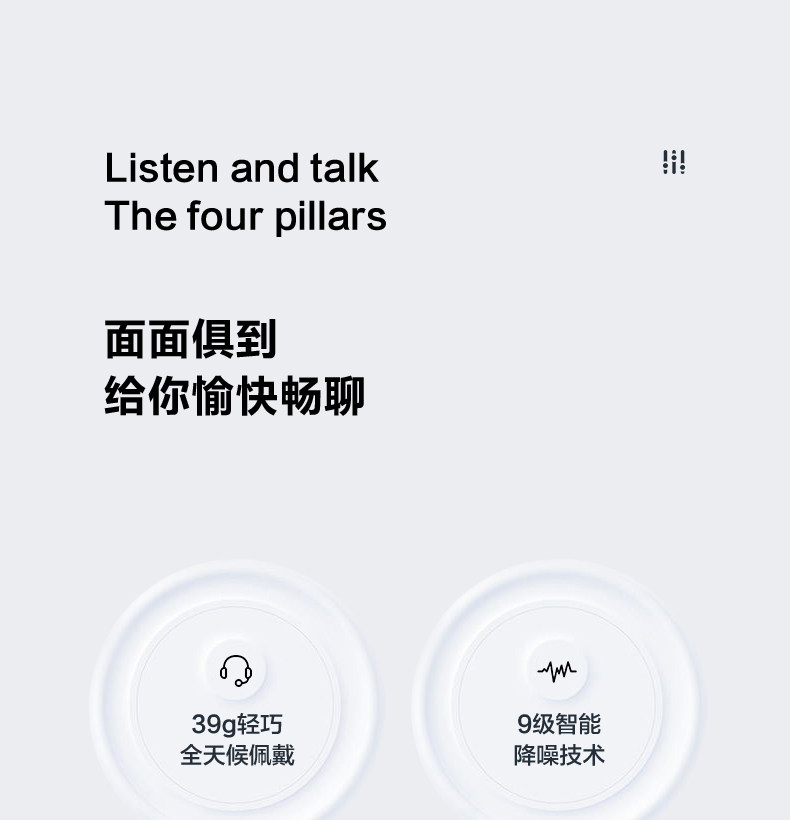 Listen and talk
The four pillars

面面俱到
给你愉快畅聊

39g轻巧
全天候佩戴

9级智能
降噪技术