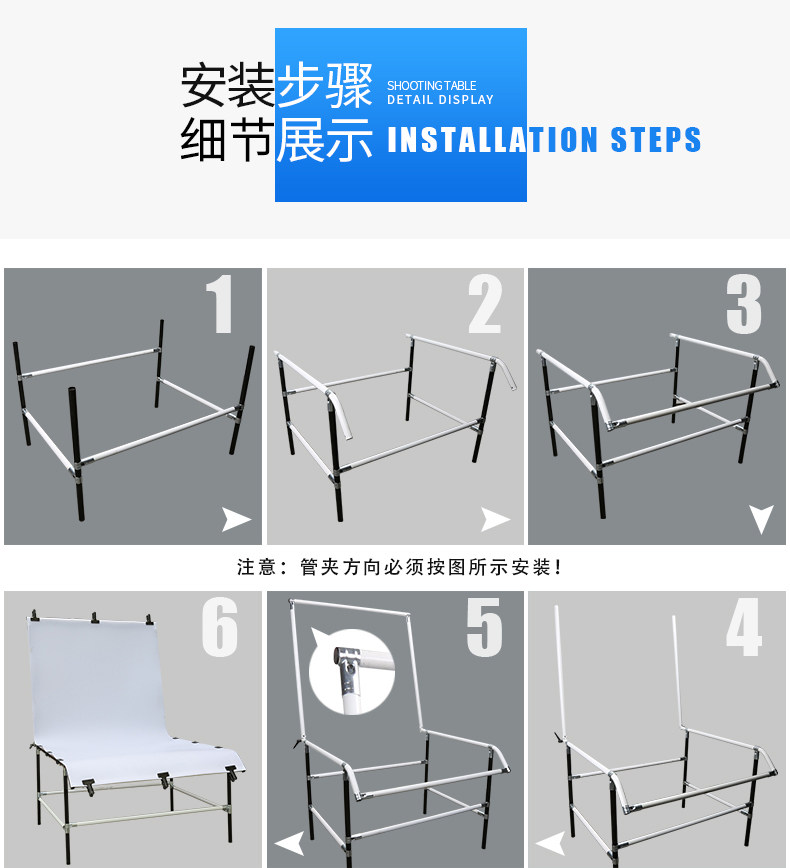 安装步骤
细节展示

SHOOTING TABLE
DETAIL DISPLAY
INSTALLATION STEPS

1

2

3

注意：管夹方向必须按图所示安装！

6

5

4