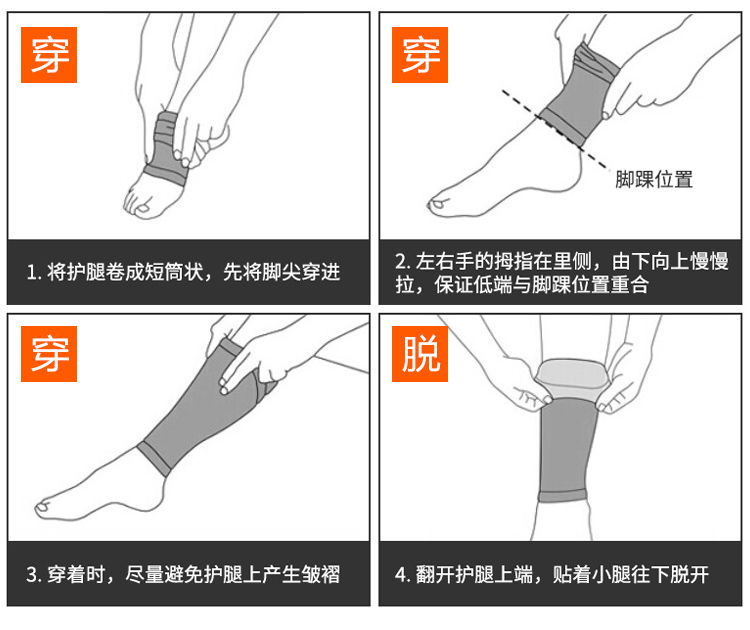 穿

1. 将护腿卷成短筒状，先将脚尖穿进

穿

脚踝位置

2. 左右手的拇指在里侧，由下向上慢慢拉，保证低端与脚踝位置重合

穿

3. 穿着时，尽量避免护腿上产生皱褶

脱

4. 翻开护腿上端，贴着小腿往下脱开