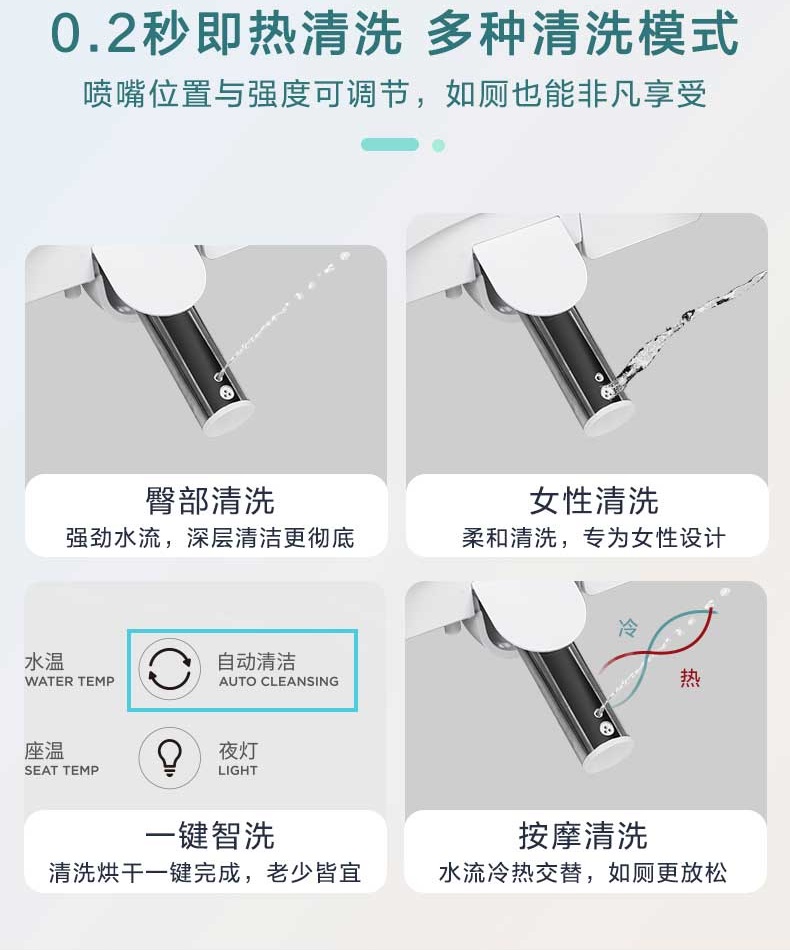 0.2秒即热清洗 多种清洗模式

喷嘴位置与强度可调节，如厕也能非凡享受

臀部清洗
强劲水流，深层清洁更彻底

女性清洗
柔和清洗，专为女性设计

水温
WATER TEMP

自动清洁
AUTO CLEANSING

座温
SEAT TEMP

夜灯
LIGHT

一键智洗
清洗烘干一键完成，老少皆宜

冷
热

按摩清洗
水流冷热交替，如厕更放松