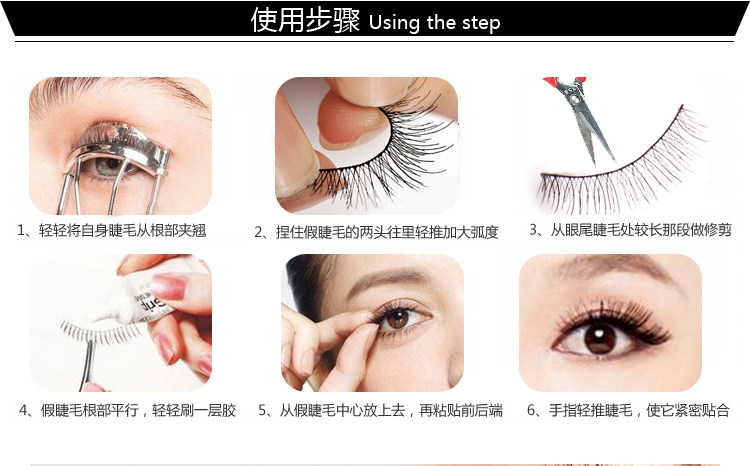 使用步骤 Using the step

1、轻轻将自身睫毛从根部夹翘

2、捏住假睫毛的两头往里轻推加大弧度

3、从眼尾睫毛处较长那段做修剪

4、假睫毛根部平行，轻轻刷一层胶

5、从假睫毛中心放上去，再粘贴前后端

6、手指轻推睫毛，使它紧密贴合