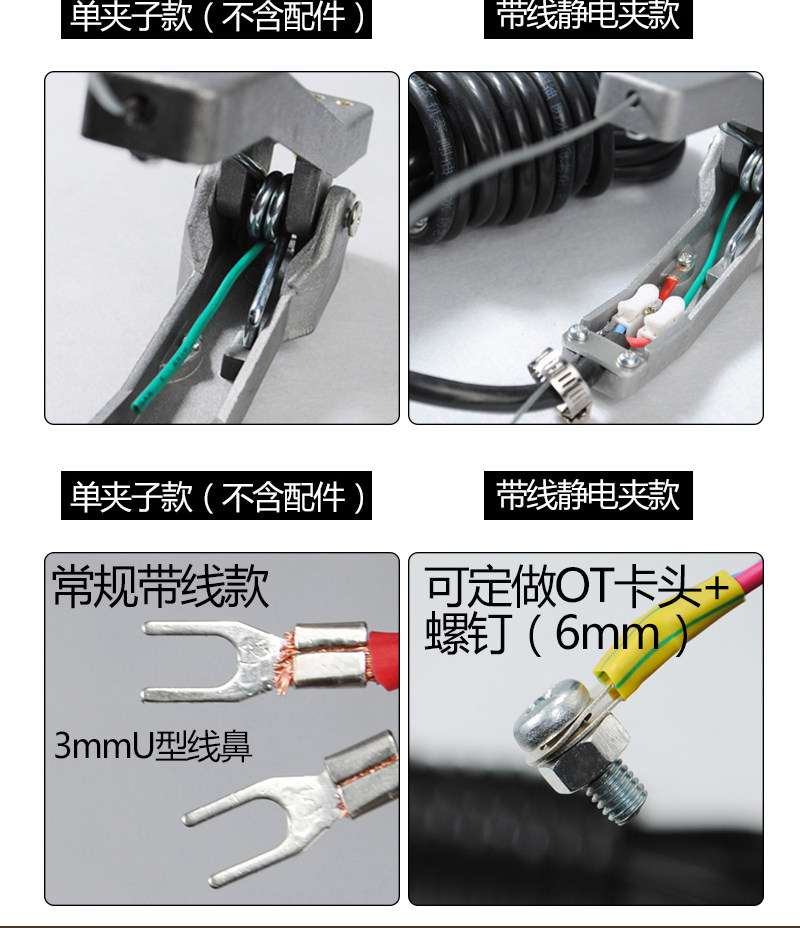 单夹子款（不含配件）

带线静电夹款

单夹子款（不含配件）

带线静电夹款

常规带线款

3mmU型线鼻

可定做OT卡头+螺钉（6mm）