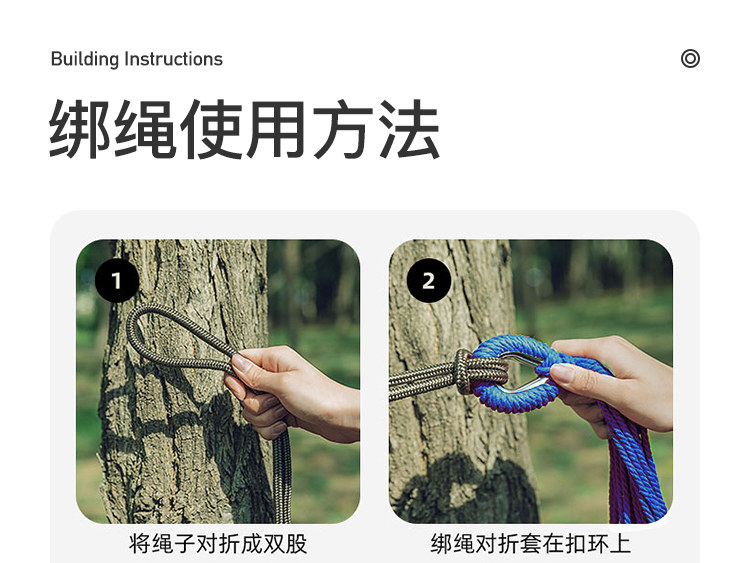 Building Instructions

绑绳使用方法

1

将绳子对折成双股

2

绑绳对折套在扣环上