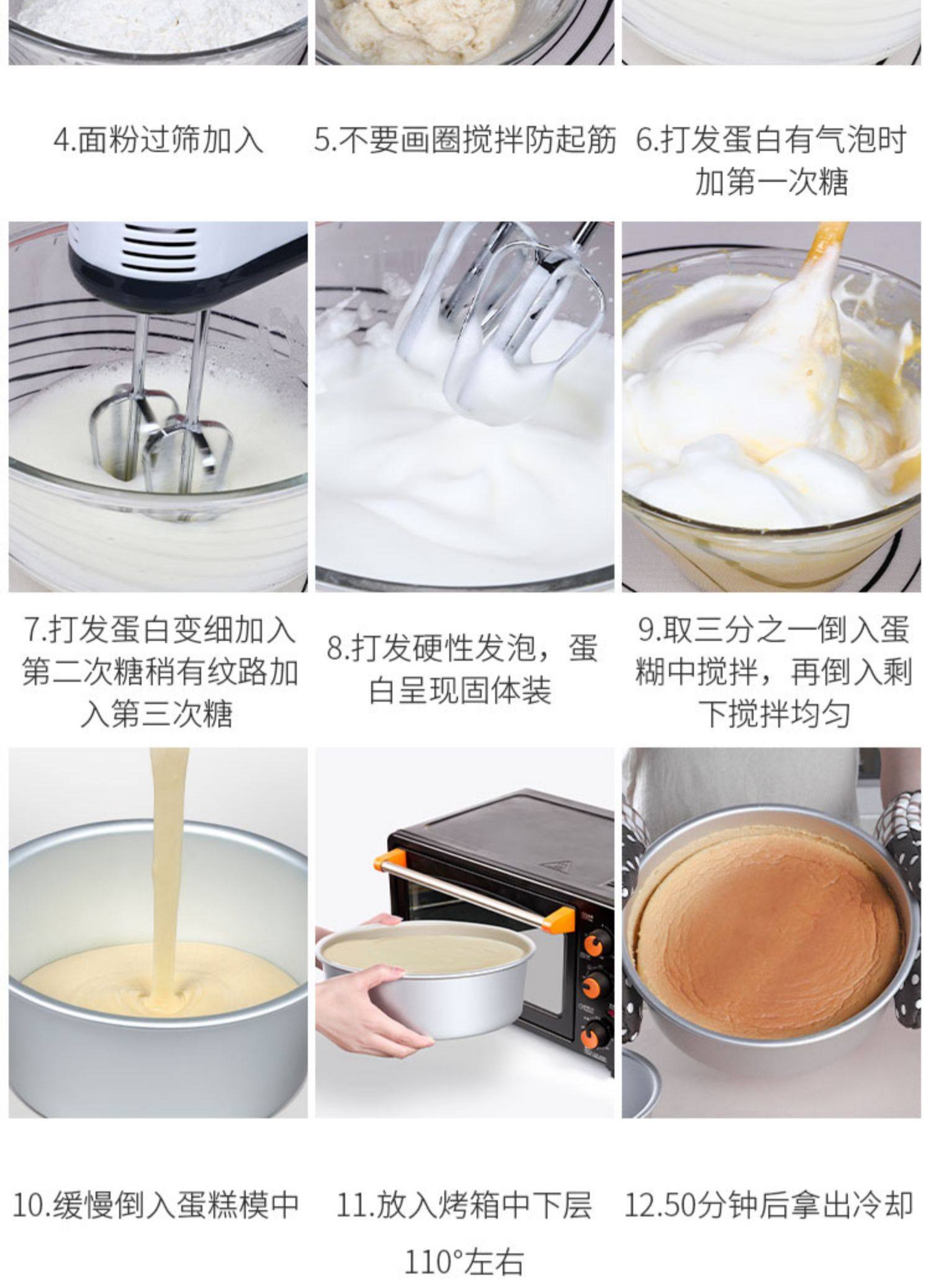 4.面粉过筛加入

5.不要画圈搅拌防起筋

6.打发蛋白有气泡时加第一次糖

7.打发蛋白变细加入第二次糖稍有纹路加入第三次糖

8.打发硬性发泡，蛋白呈现固体装

9.取三分之一倒入蛋糊中搅拌，再倒入剩下搅拌均匀

10.缓慢倒入蛋糕模中

11.放入烤箱中下层110°左右

12.50分钟后拿出冷却