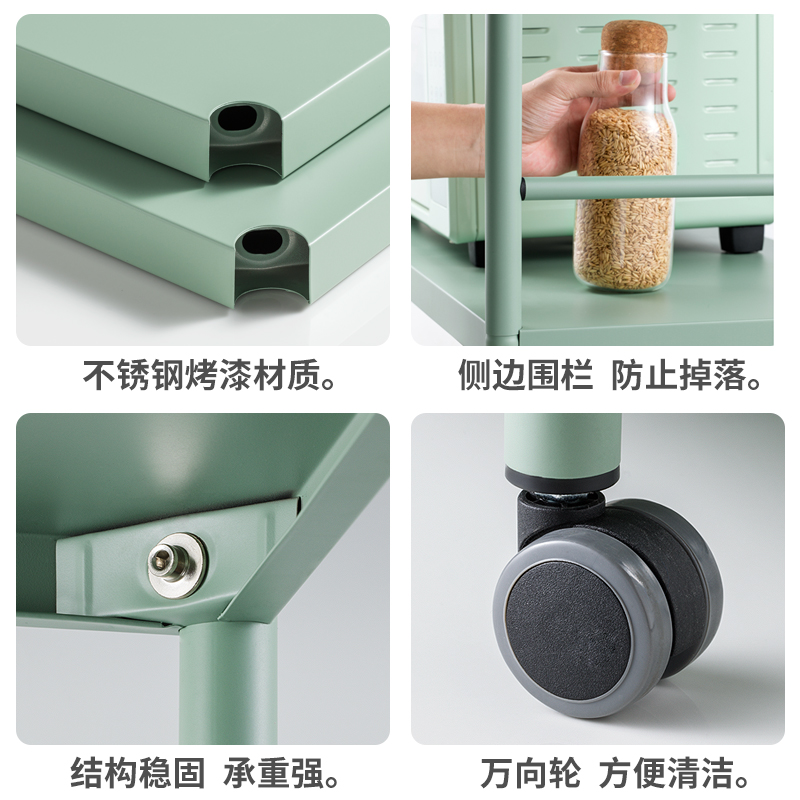 不锈钢烤漆材质。

侧边围栏 防止掉落。

结构稳固 承重强。

万向轮 方便清洁。