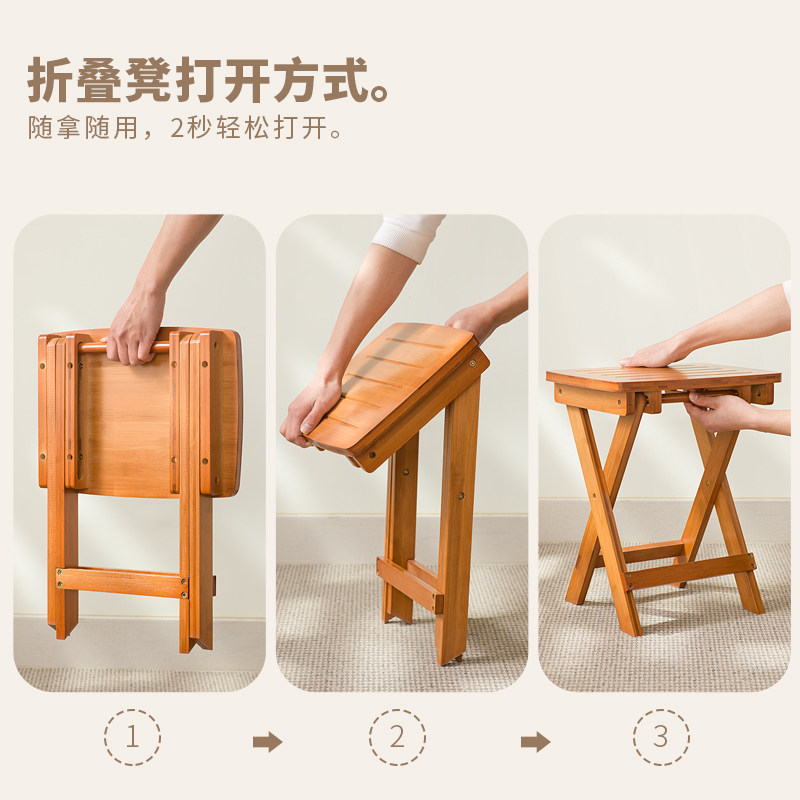 折叠凳打开方式。
随拿随用，2秒轻松打开。

1

2

3