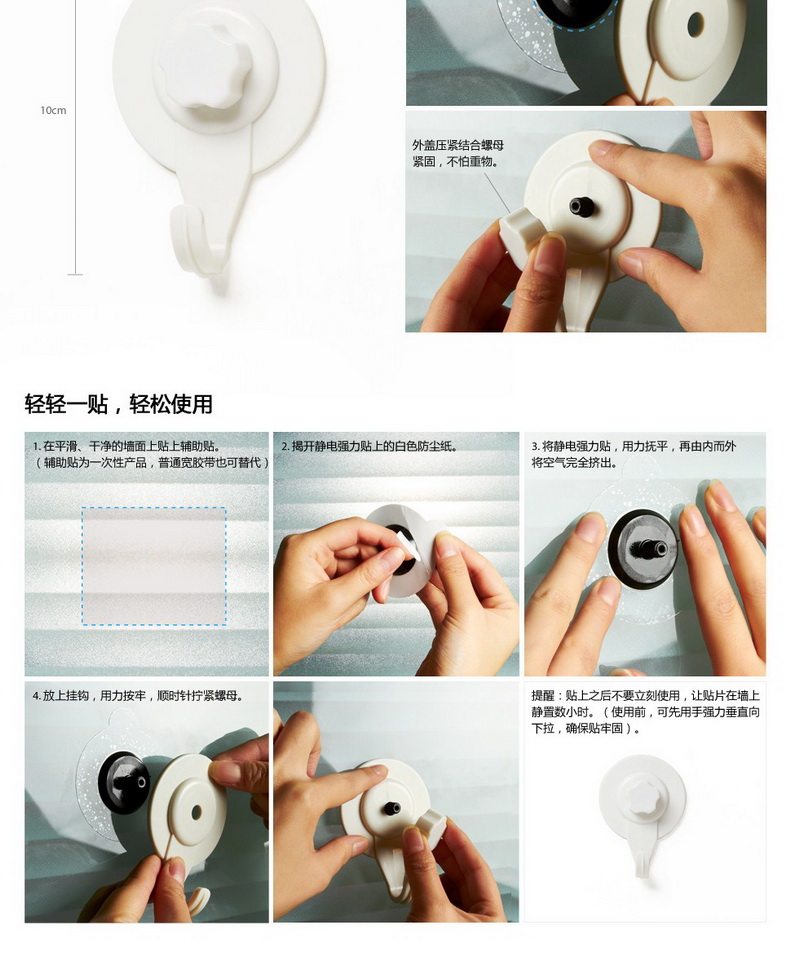 10cm

外盖压紧结合螺母紧固，不怕重物。

轻轻一贴，轻松使用

1. 在平滑、干净的墙面上贴上辅助贴。（辅助贴为一次性产品，普通宽胶带也可替代）

2. 揭开静电强力贴上的白色防尘纸。

3. 将静电强力贴，用力抚平，再由内而外将空气完全挤出。

4. 放上挂钩，用力按牢，顺时针拧紧螺母。

提醒：贴上之后不要立刻使用，让贴片在墙上静置数小时。（使用前，可先用手强力垂直向下拉，确保贴牢固）。