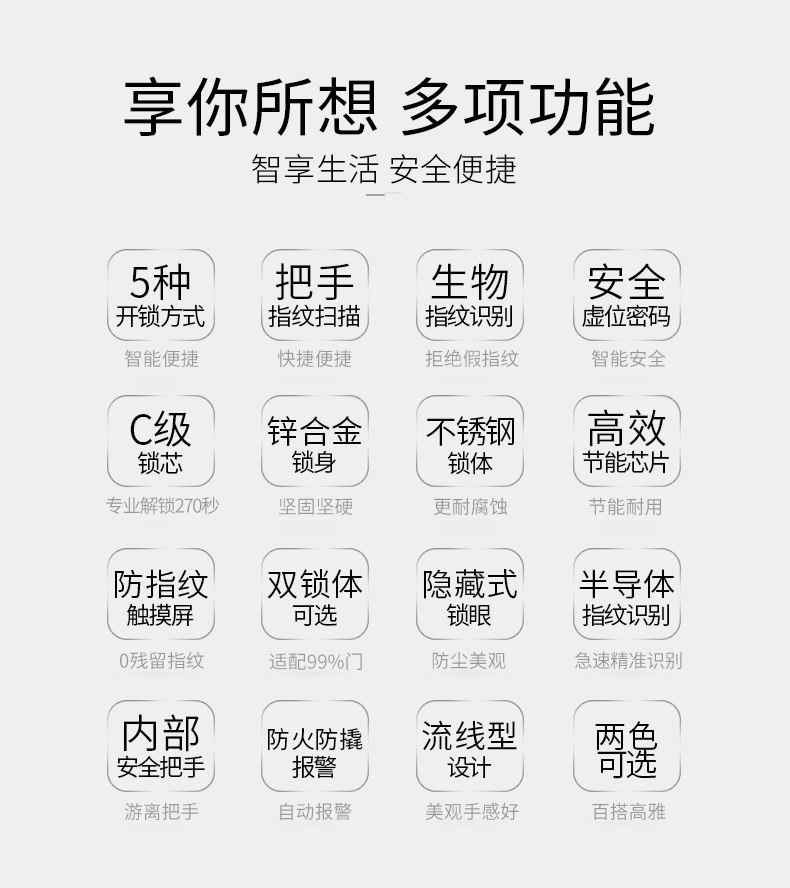 享你所想 多项功能

智享生活 安全便捷

5种
开锁方式
智能便捷

把手
指纹扫描
快捷便捷

生物
指纹识别
拒绝假指纹

安全
虚位密码
智能安全

C级
锁芯
专业解锁270秒

锌合金
锁身
坚固坚硬

不锈钢
锁体
更耐腐蚀

高效
节能芯片
节能耐用

防指纹
触摸屏
0残留指纹

双锁体
可选
适配99%门

隐藏式
锁眼
防尘美观

半导体
指纹识别
急速精准识别

内部
安全把手
游离把手

防火防撬
报警
自动报警

流线型
设计
美观手感好

两色
可选
百搭高雅