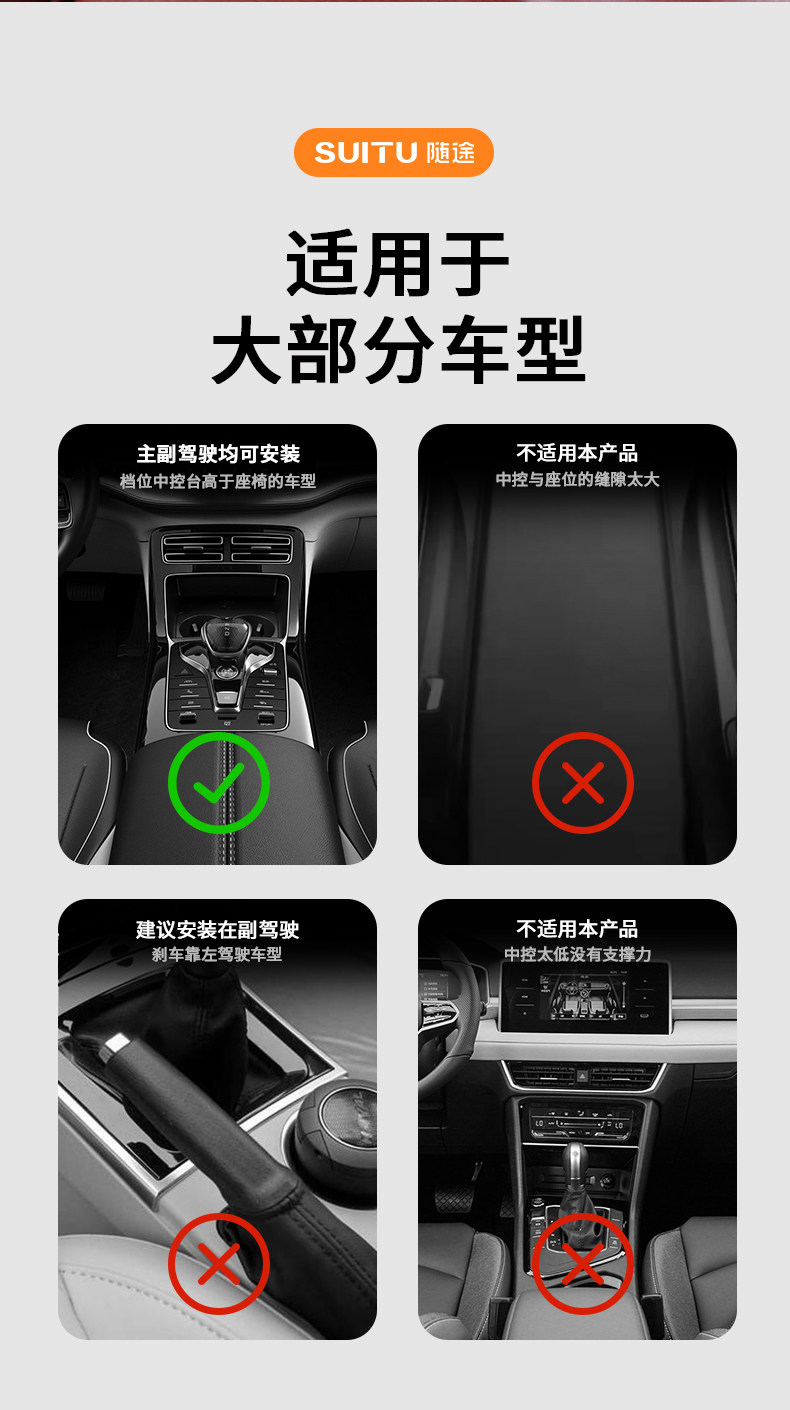 SUITU 随途

适用于
大部分车型

主副驾驶均可安装
档位中控台高于座椅的车型

不适用本产品
中控与座位的缝隙太大

建议安装在副驾驶
刹车靠左驾驶车型

不适用本产品
中控太低没有支撑力