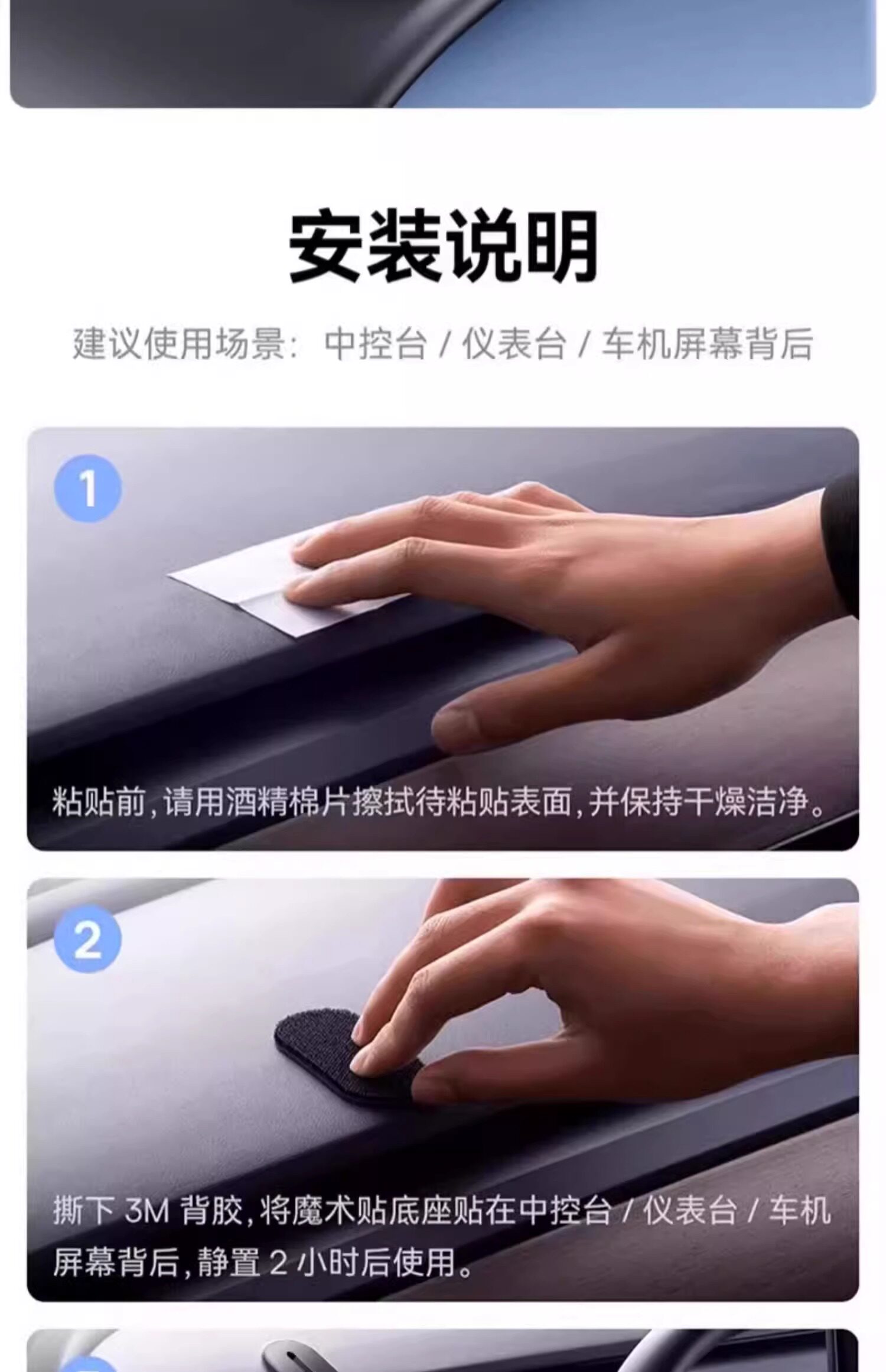 安装说明

建议使用场景：中控台 / 仪表台 / 车机屏幕背后

1

粘贴前，请用酒精棉片擦拭待粘贴表面，并保持干燥洁净。

2

撕下 3M 背胶，将魔术贴底座贴在中控台 / 仪表台 / 车机屏幕背后，静置 2 小时后使用。