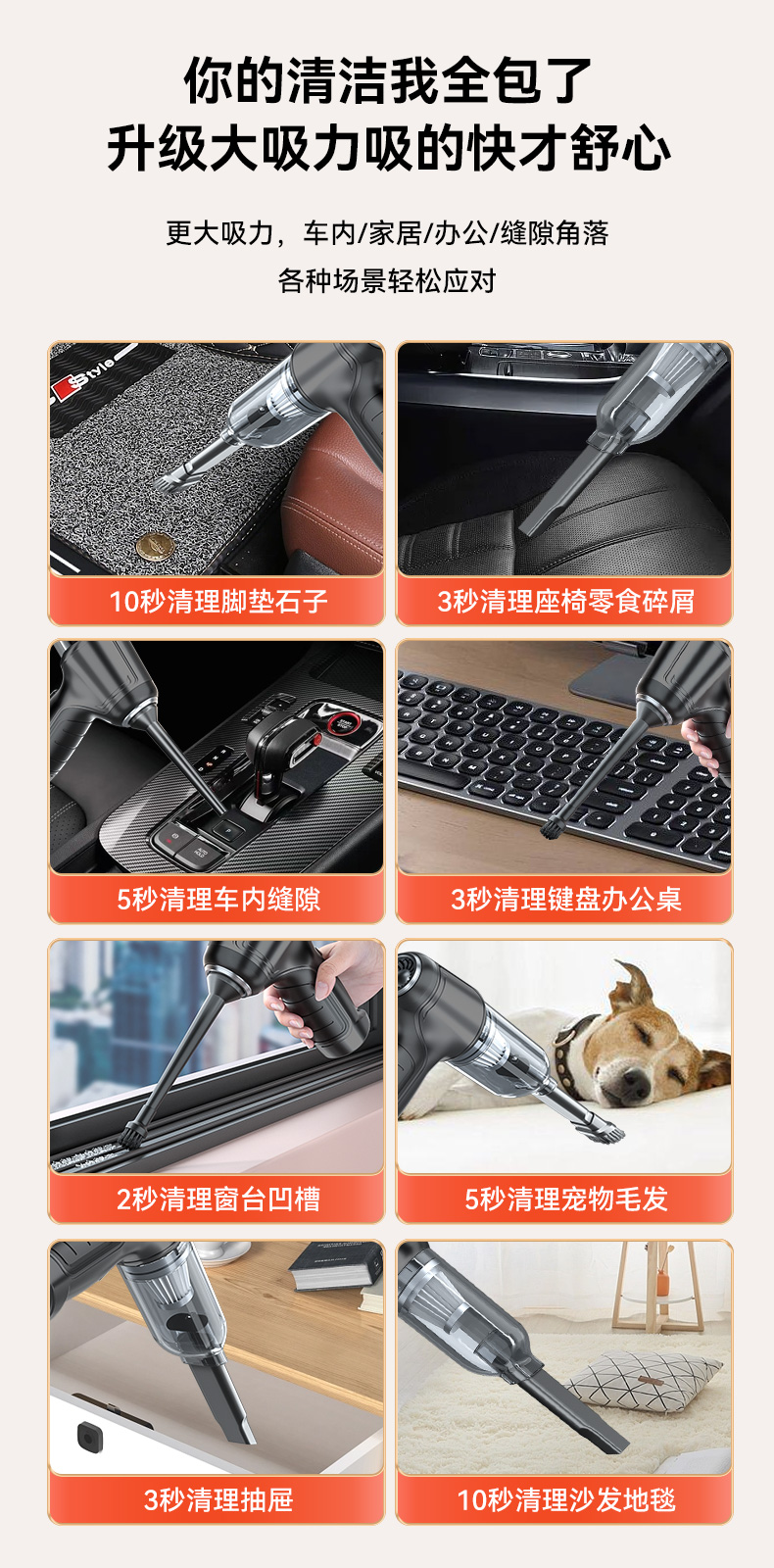 你的清洁我全包了
升级大吸力吸的快才舒心

更大吸力，车内/家居/办公/缝隙角落
各种场景轻松应对

Style

10秒清理脚垫石子

3秒清理座椅零食碎屑

5秒清理车内缝隙

3秒清理键盘办公桌

2秒清理窗台凹槽

5秒清理宠物毛发

3秒清理抽屉

10秒清理沙发地毯