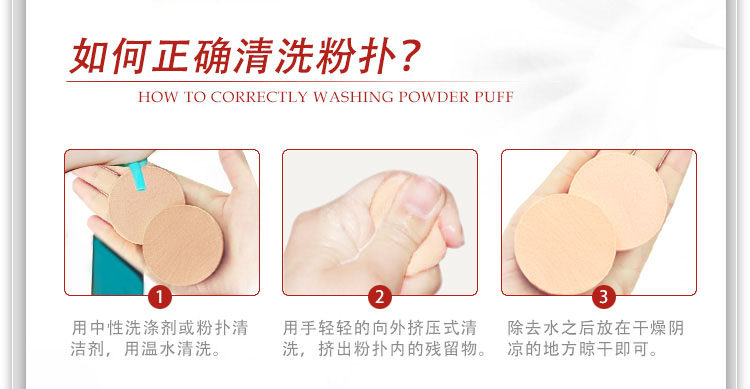 如何正确清洗粉扑？

HOW TO CORRECTLY WASHING POWDER PUFF

1

用中性洗涤剂或粉扑清洁剂，用温水清洗。

2

用手轻轻的向外挤压式清洗，挤出粉扑内的残留物。

3

除去水之后放在干燥阴凉的地方晾干即可。